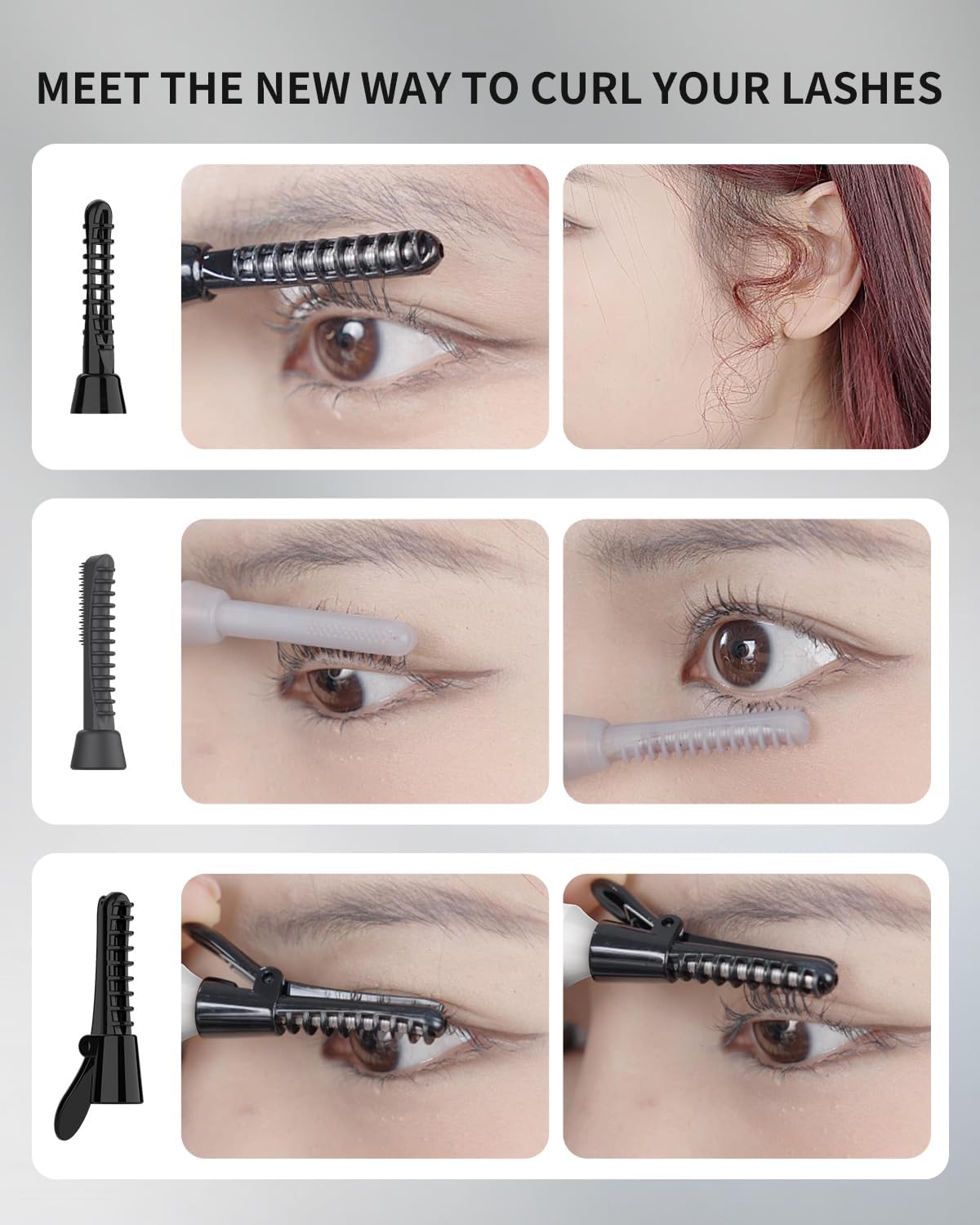 MEET THE NEW WAY TO CURL YOUR LASHES