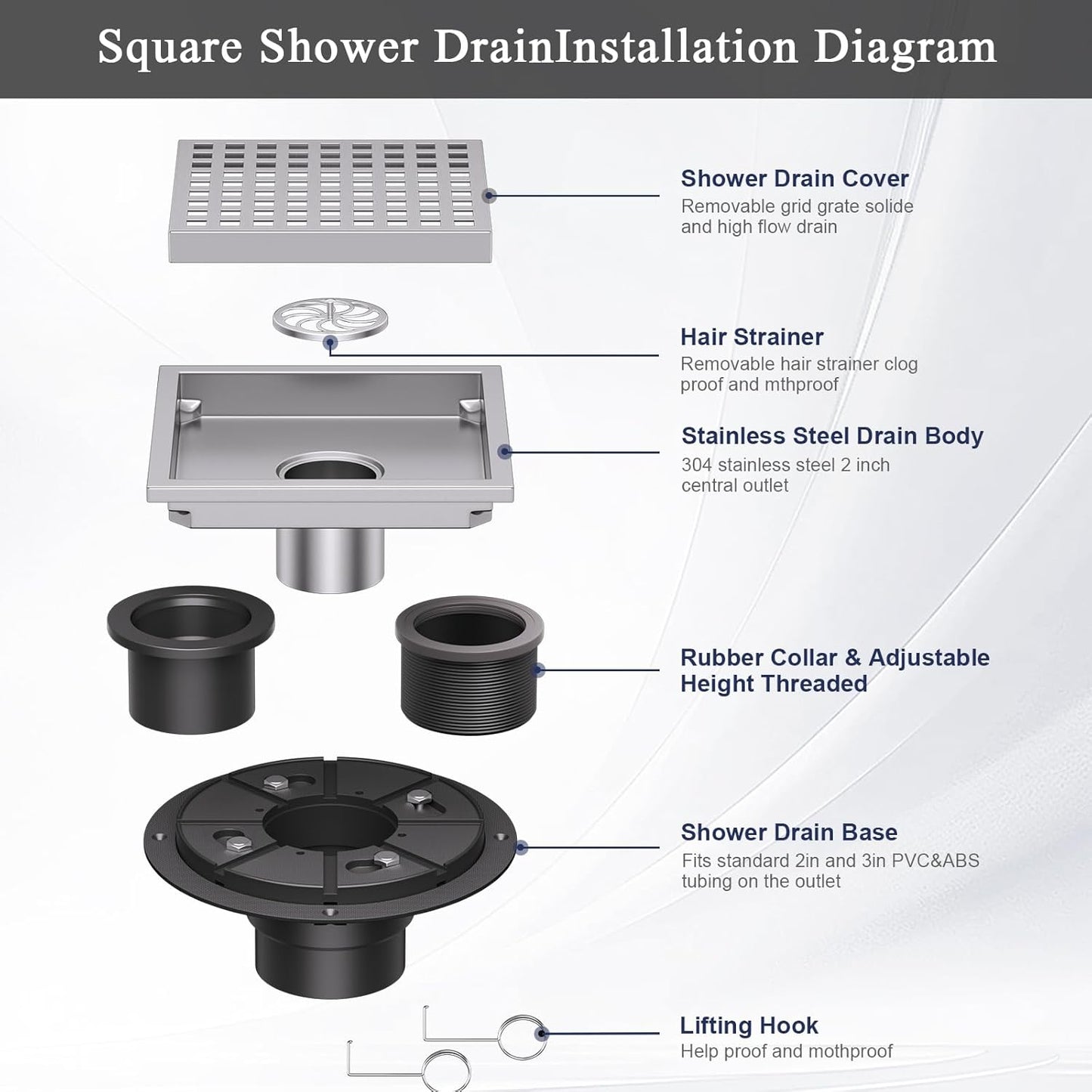 Square Shower DrainInstallation Diagram

Shower Drain Cover
Removable grid grate solide and high flow drain

Hair Strainer
Removable hair strainer clog proof and mthproof

Stainless Steel Drain Body
304 stainless steel 2 inch central outlet

Rubber Collar & Adjustable Height Threaded

Shower Drain Base
Fits standard 2in and 3in PVC&ABS tubing on the outlet

Lifting Hook
Help proof and mothproof