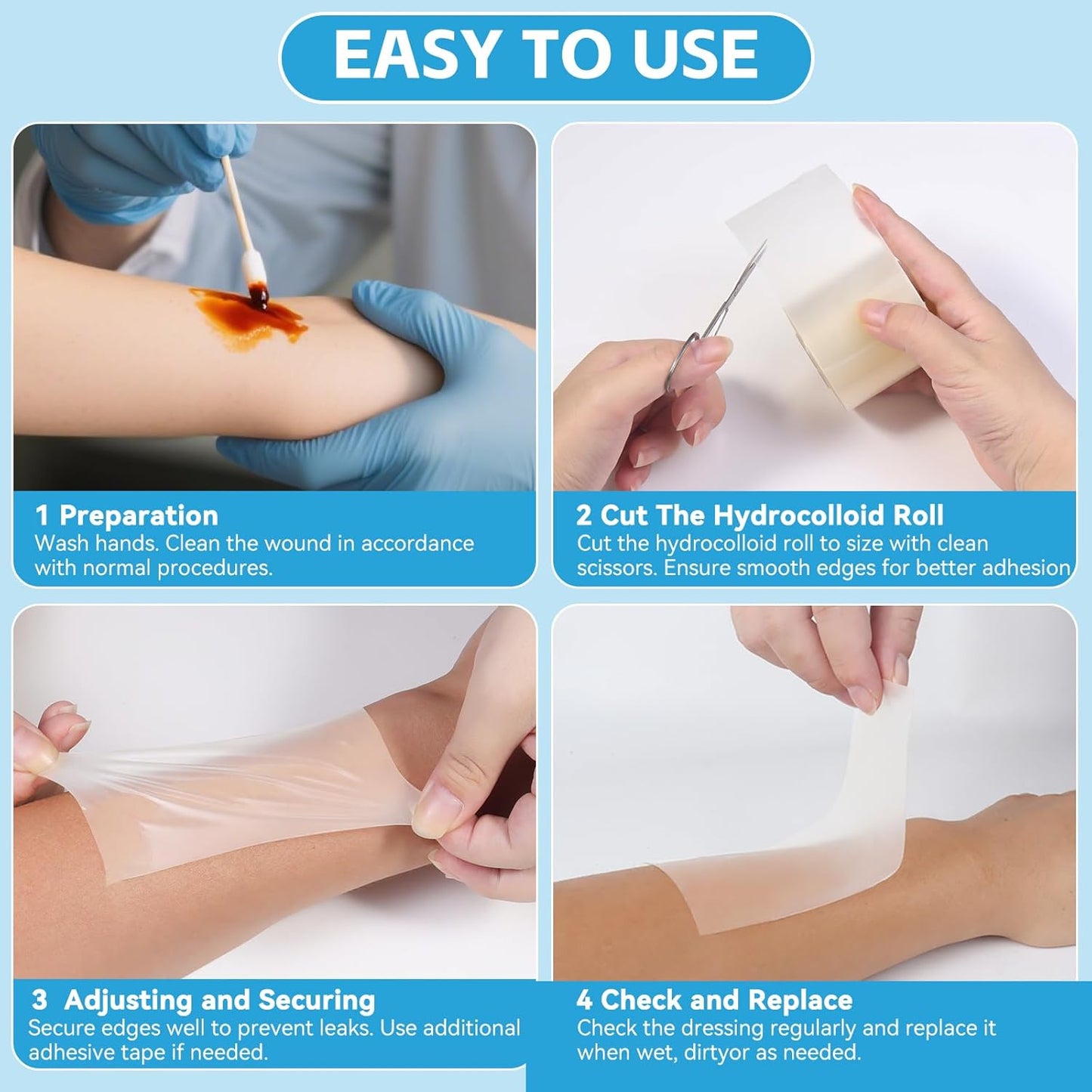 EASY TO USE

1 Preparation
Wash hands. Clean the wound in accordance with normal procedures.

2 Cut The Hydrocolloid Roll
Cut the hydrocolloid roll to size with clean scissors. Ensure smooth edges for better adhesion

3 Adjusting and Securing
Secure edges well to prevent leaks. Use additional adhesive tape if needed.

4 Check and Replace
Check the dressing regularly and replace it when wet, dirtyor as needed.