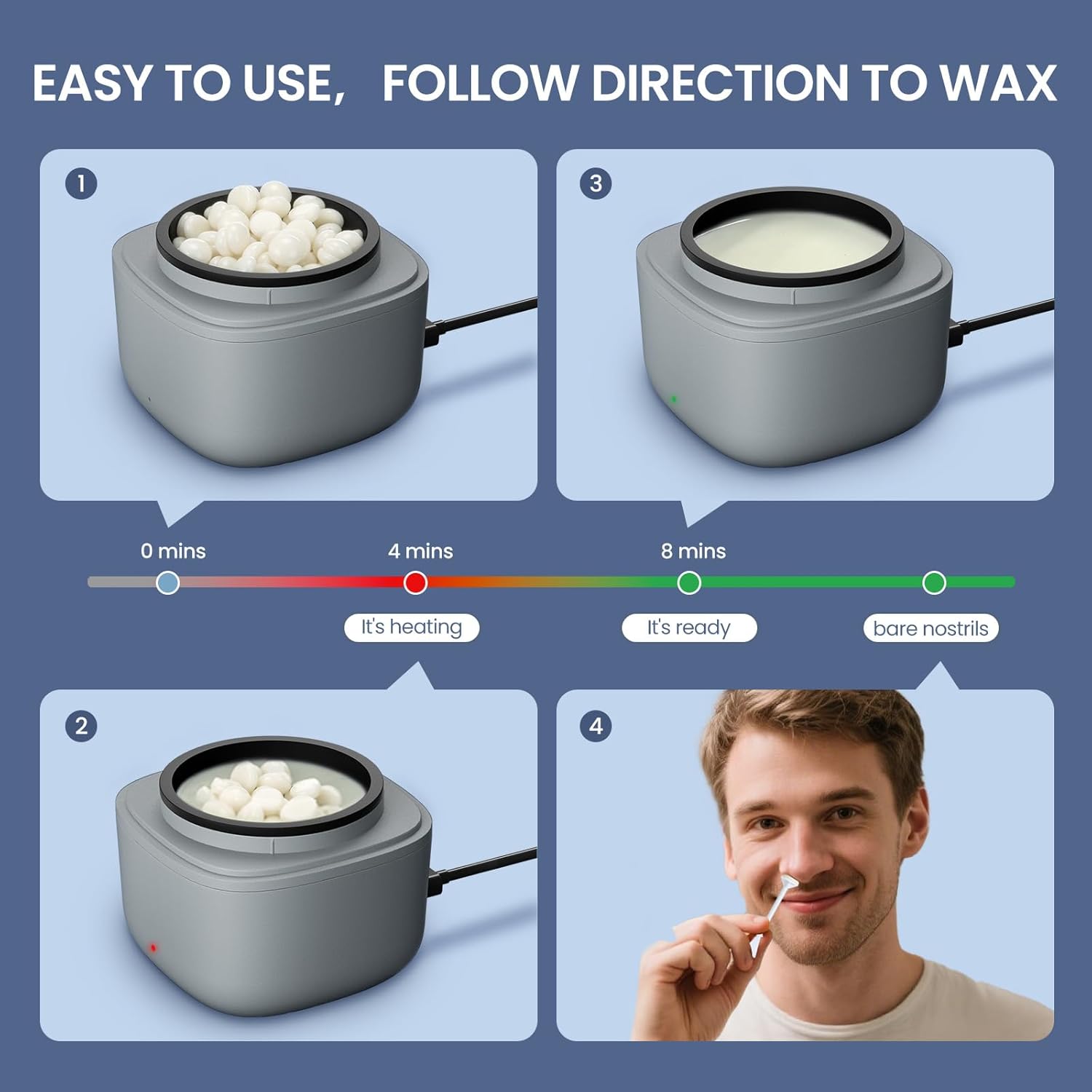 EASY TO USE, FOLLOW DIRECTION TO WAX

1

3

0 mins

4 mins

8 mins

It's heating

It's ready

bare nostrils

2

4