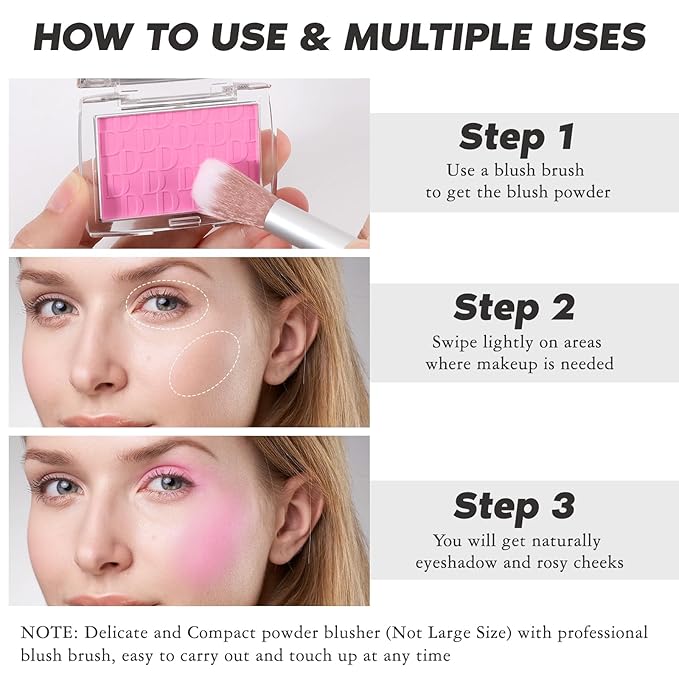 HOW TO USE & MULTIPLE USES

Step 1
Use a blush brush to get the blush powder

Step 2
Swipe lightly on areas where makeup is needed

Step 3
You will get naturally eyeshadow and rosy cheeks

NOTE: Delicate and Compact powder blusher (Not Large Size) with professional blush brush, easy to carry out and touch up at any time