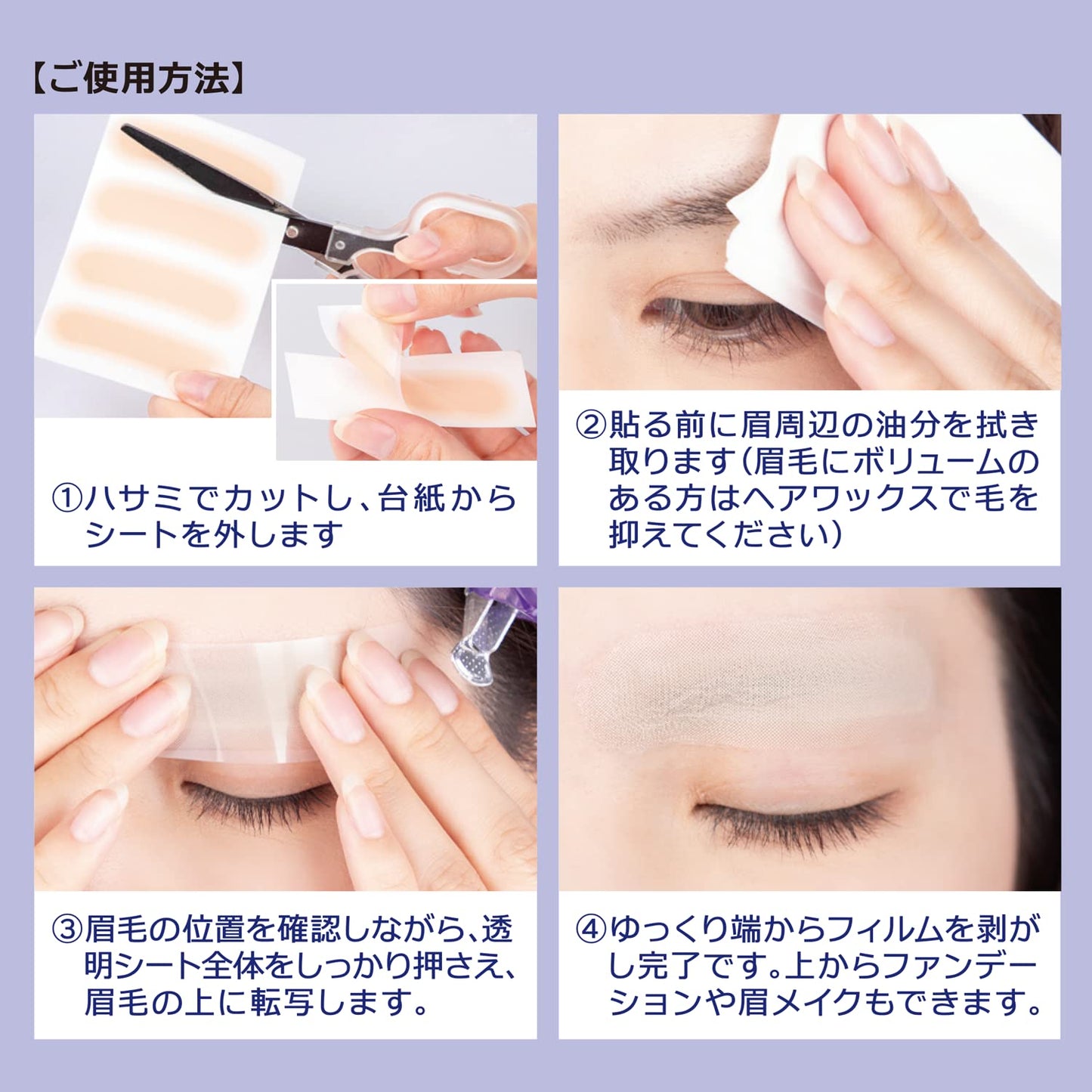 【ご使用方法】

①ハサミでカットし、台紙からシートを外します

②貼る前に眉周辺の油分を拭き取ります（眉毛にボリュームのある方はヘアワックスで毛を抑えてください）

③眉毛の位置を確認しながら、透明シート全体をしっかり押さえ、眉毛の上に転写します。

④ゆっくり端からフィルムを剥がし完了です。上からファンデーションや眉メイクもできます。