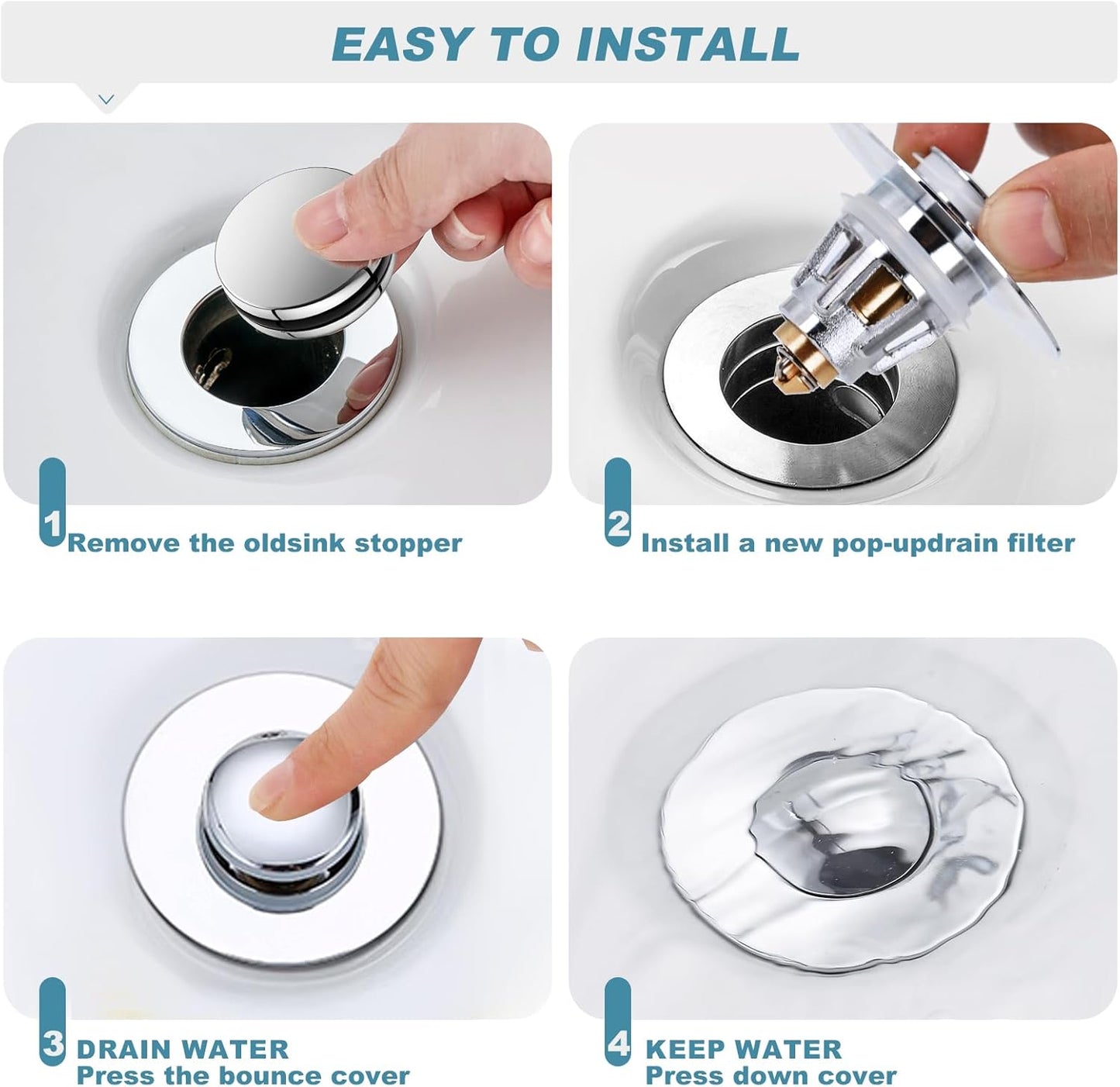 EASY TO INSTALL

1 Remove the oldsink stopper

2 Install a new pop-updrain filter

3 DRAIN WATER
Press the bounce cover

4 KEEP WATER
Press down cover