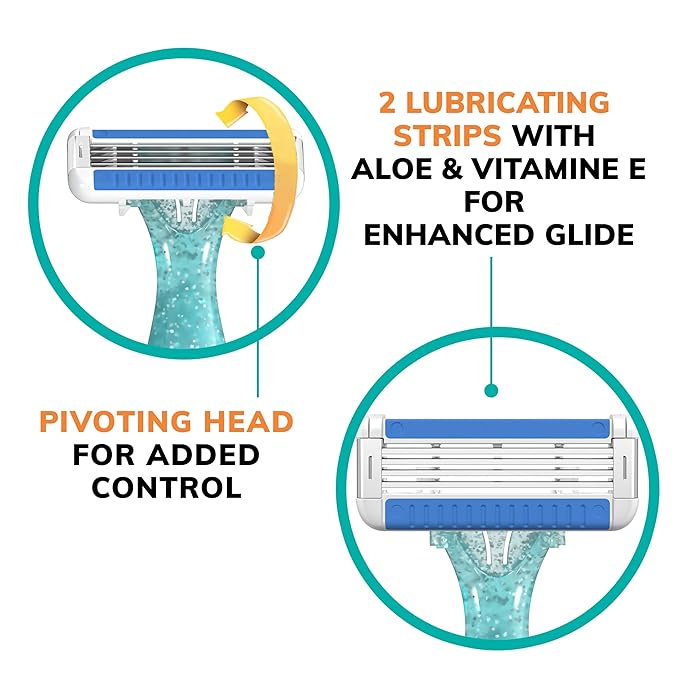 2 LUBRICATING STRIPS WITH ALOE & VITAMINE E FOR ENHANCED GLIDE

PIVOTING HEAD FOR ADDED CONTROL