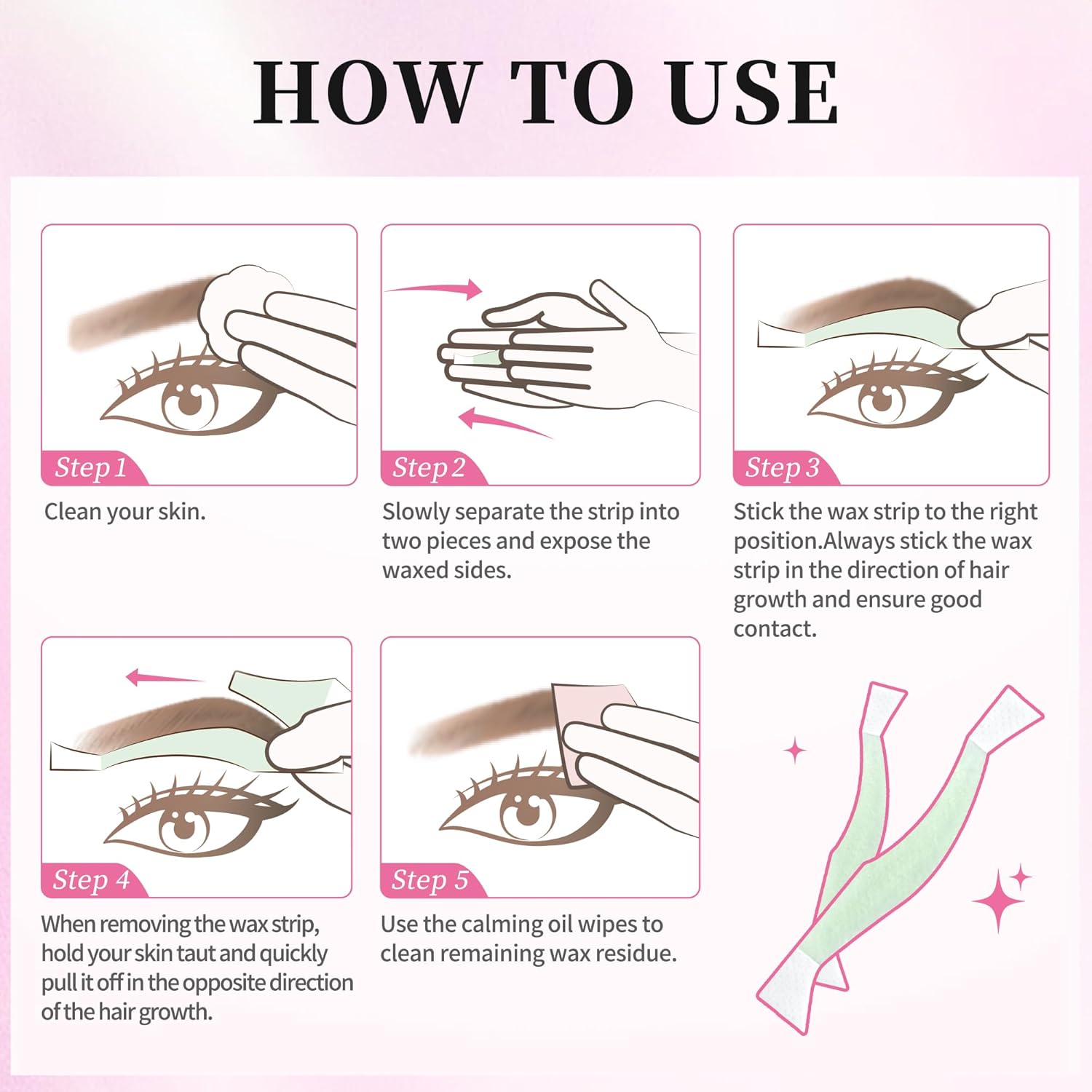 HOW TO USE

Step 1

Clean your skin.

Step 2

Slowly separate the strip into two pieces and expose the waxed sides.

Step 3

Stick the wax strip to the right position.Always stick the wax strip in the direction of hair growth and ensure good contact.

Step 4

When removing the wax strip, hold your skin taut and quickly pull it off in the opposite direction of the hair growth.

Step 5

Use the calming oil wipes to clean remaining wax residue.