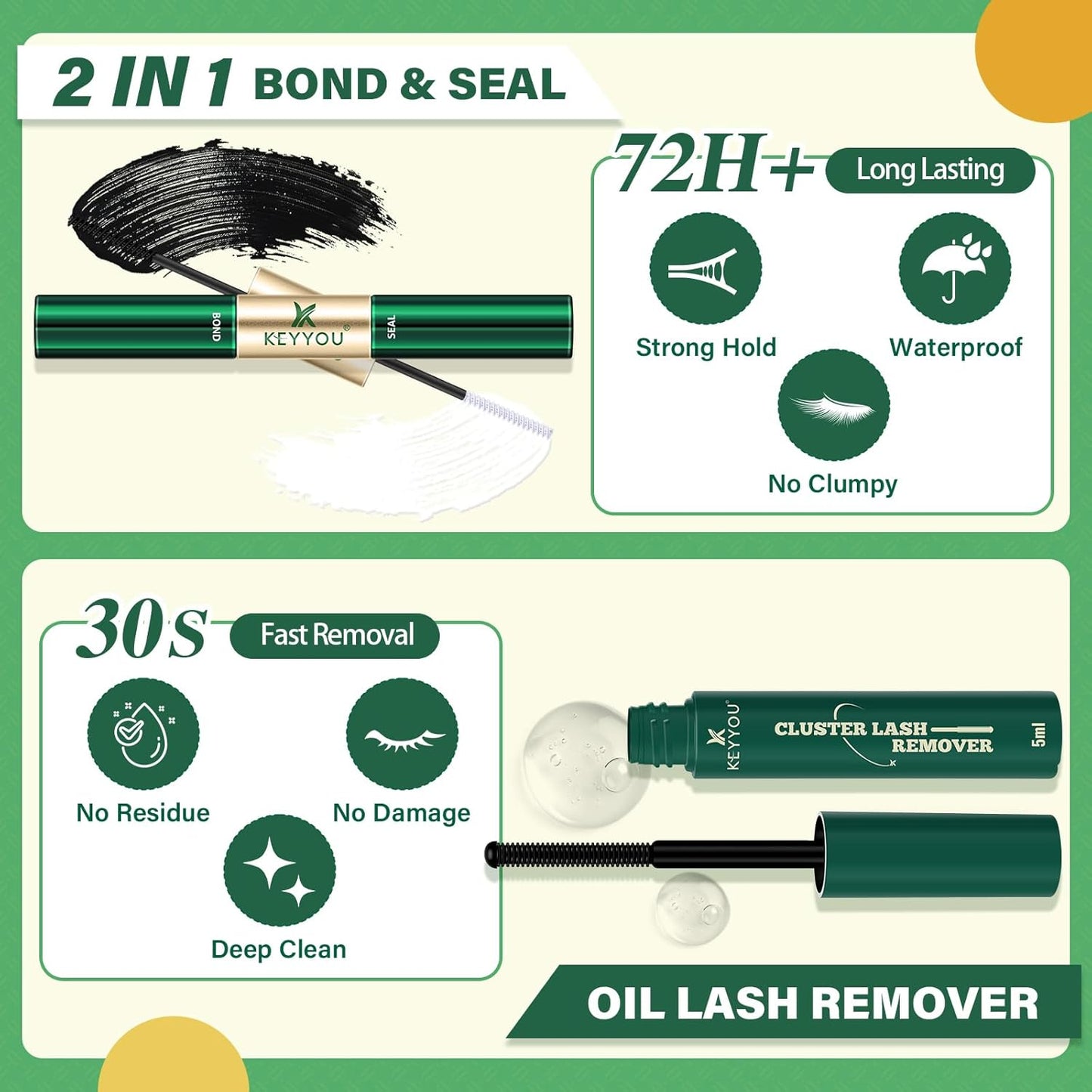 2 IN 1 BOND & SEAL

BOND
KEYYOU®
SEAL

72H+ Long Lasting

Strong Hold

Waterproof

No Clumpy

30s Fast Removal

No Residue

No Damage

Deep Clean

KEYYOU®
CLUSTER LASH REMOVER
5ml

OIL LASH REMOVER