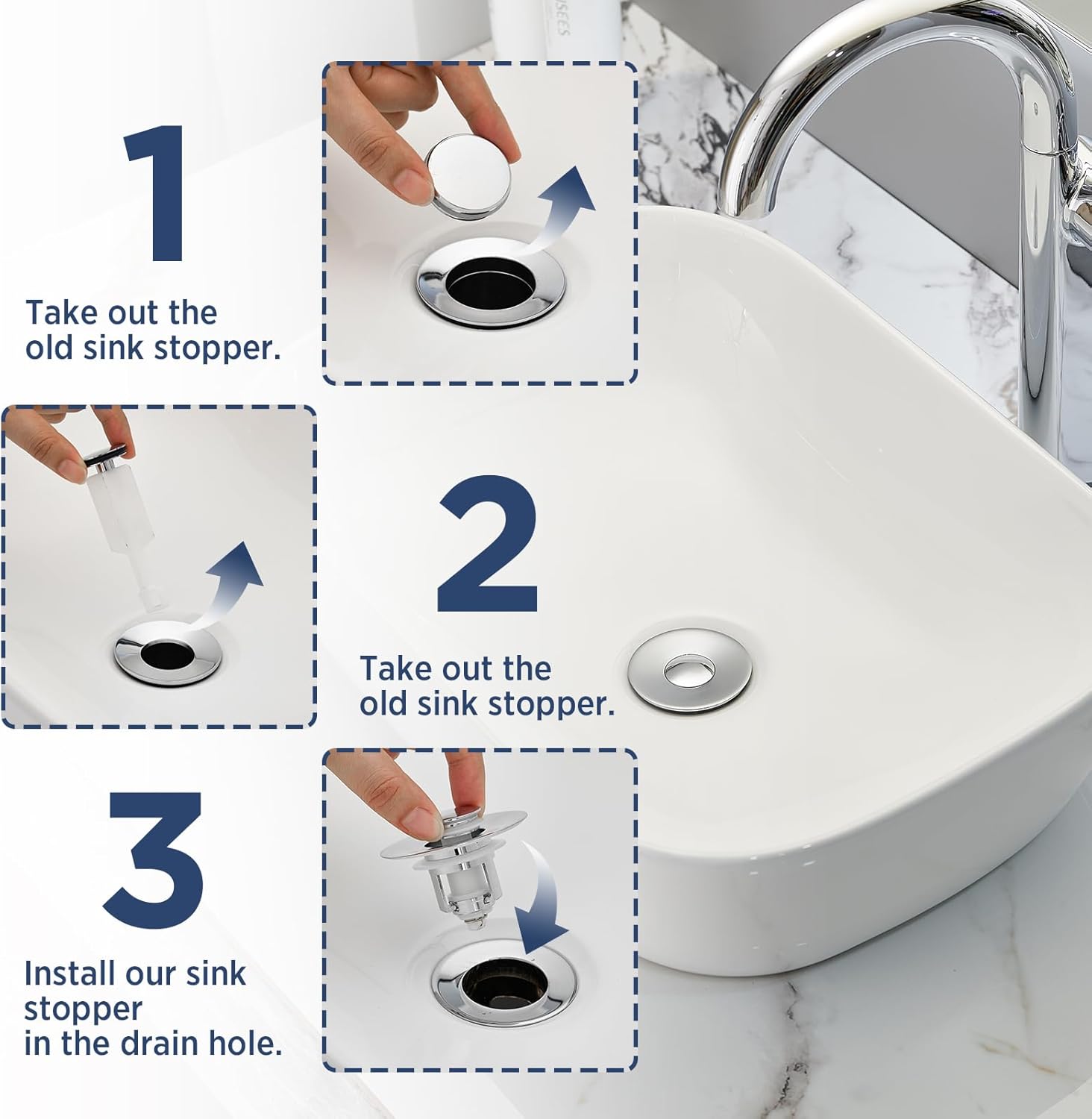 1

Take out the old sink stopper.

2

Take out the old sink stopper.

3

Install our sink stopper in the drain hole.