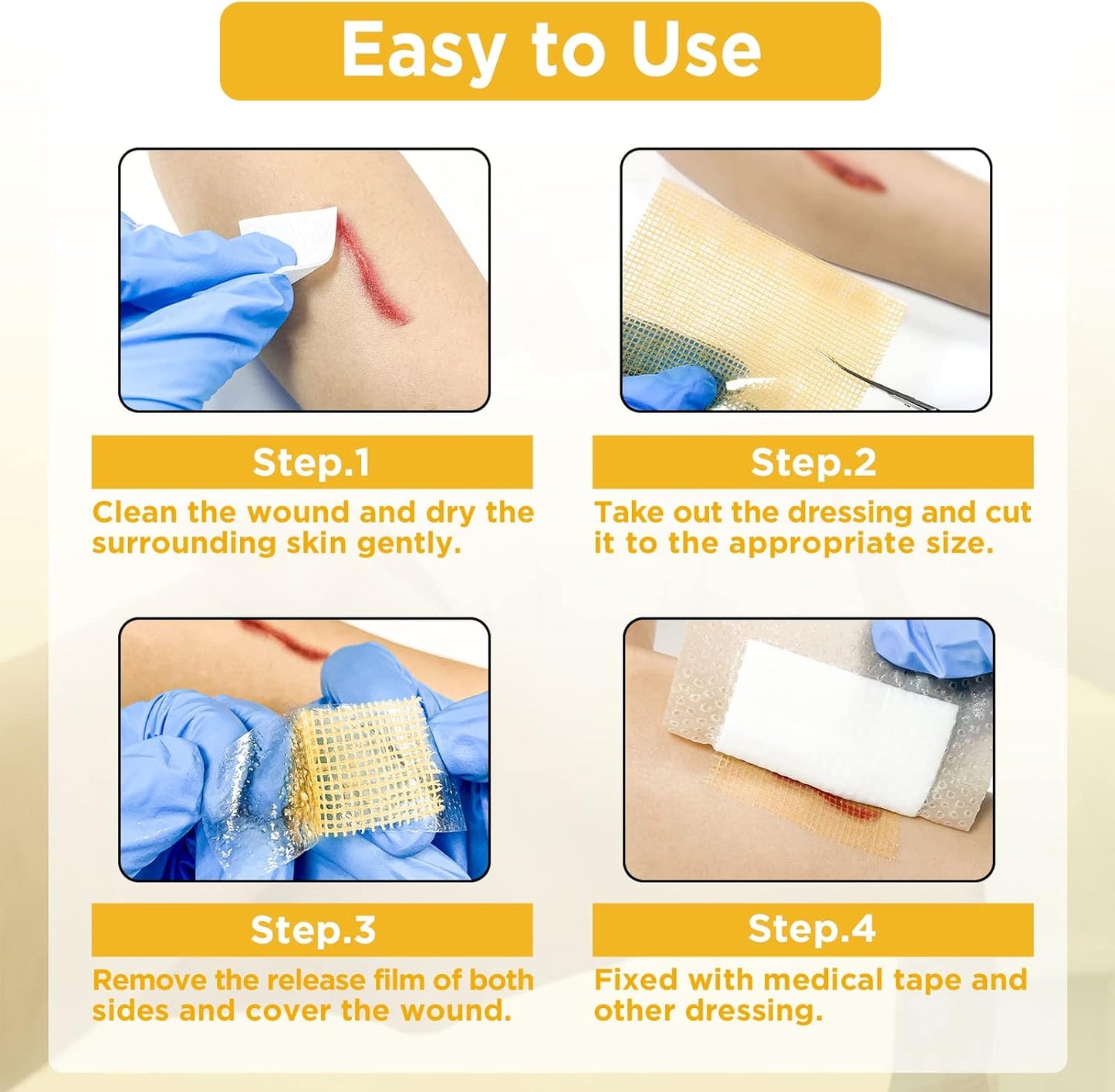 Easy to Use

Step.1
Clean the wound and dry the surrounding skin gently.

Step.2
Take out the dressing and cut it to the appropriate size.

Step.3
Remove the release film of both sides and cover the wound.

Step.4
Fixed with medical tape and other dressing.