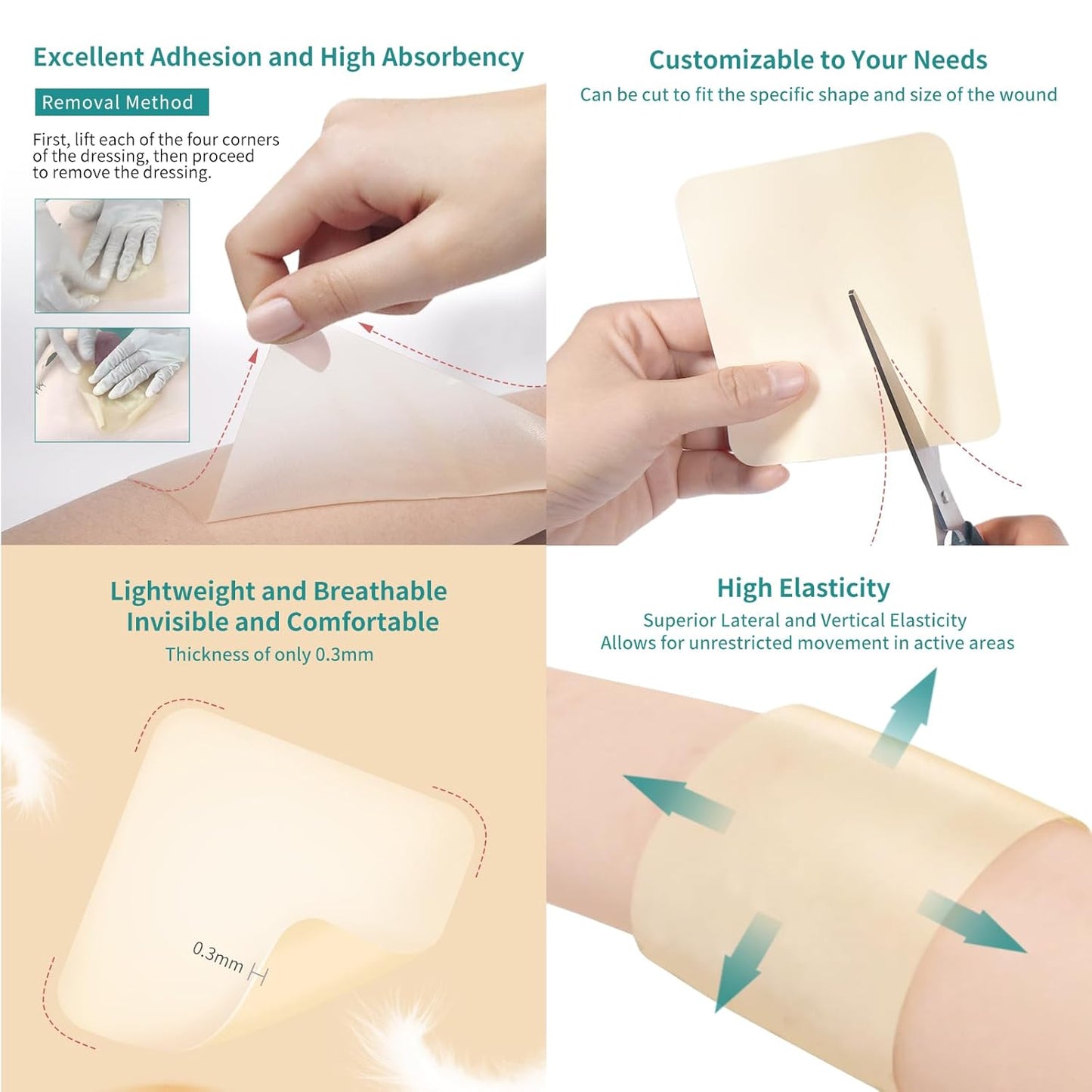 Excellent Adhesion and High Absorbency

Removal Method

First, lift each of the four corners of the dressing, then proceed to remove the dressing.

Customizable to Your Needs

Can be cut to fit the specific shape and size of the wound

Lightweight and Breathable
Invisible and Comfortable

Thickness of only 0.3mm

0.3mm

High Elasticity

Superior Lateral and Vertical Elasticity
Allows for unrestricted movement in active areas