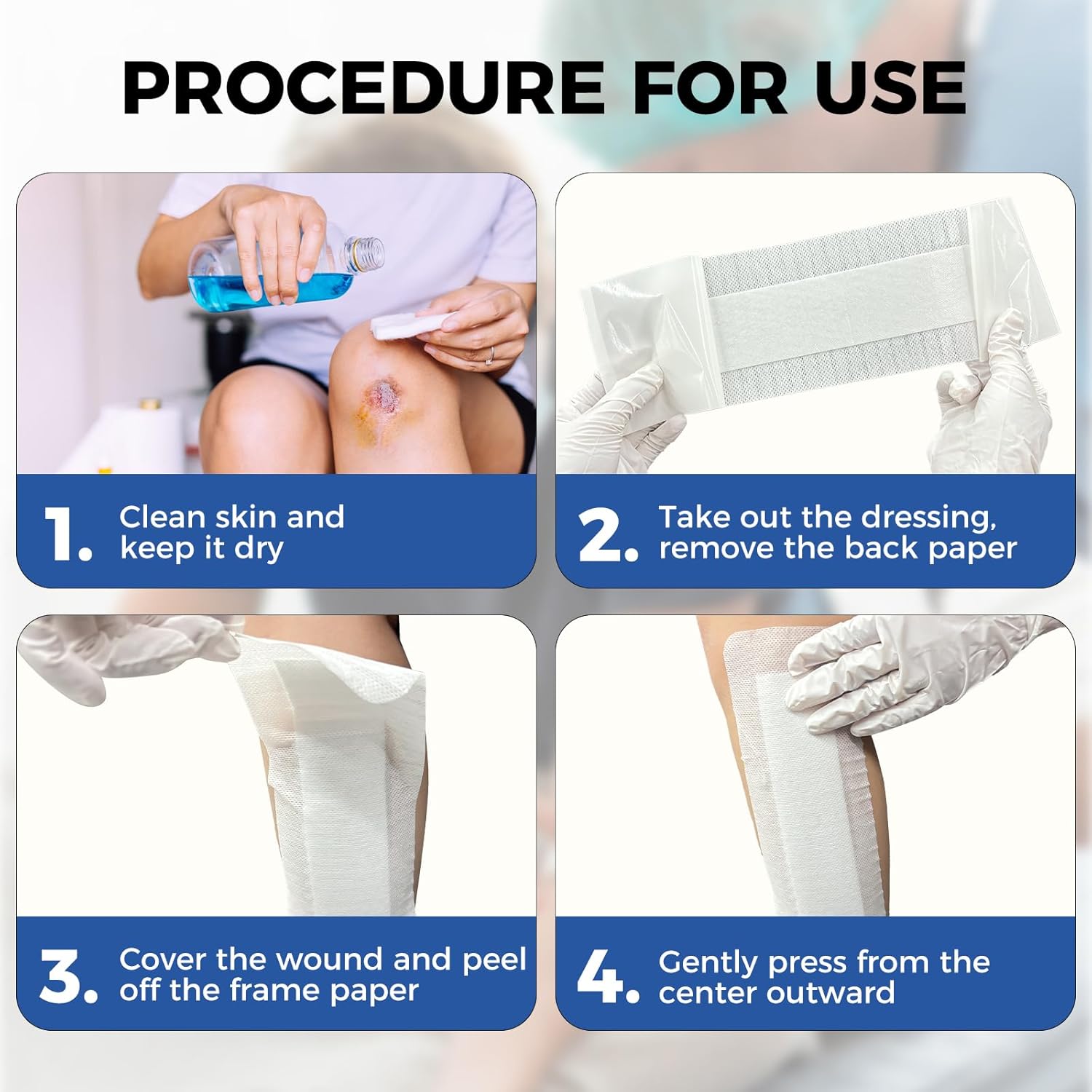 PROCEDURE FOR USE

1. Clean skin and keep it dry

2. Take out the dressing, remove the back paper

3. Cover the wound and peel off the frame paper

4. Gently press from the center outward