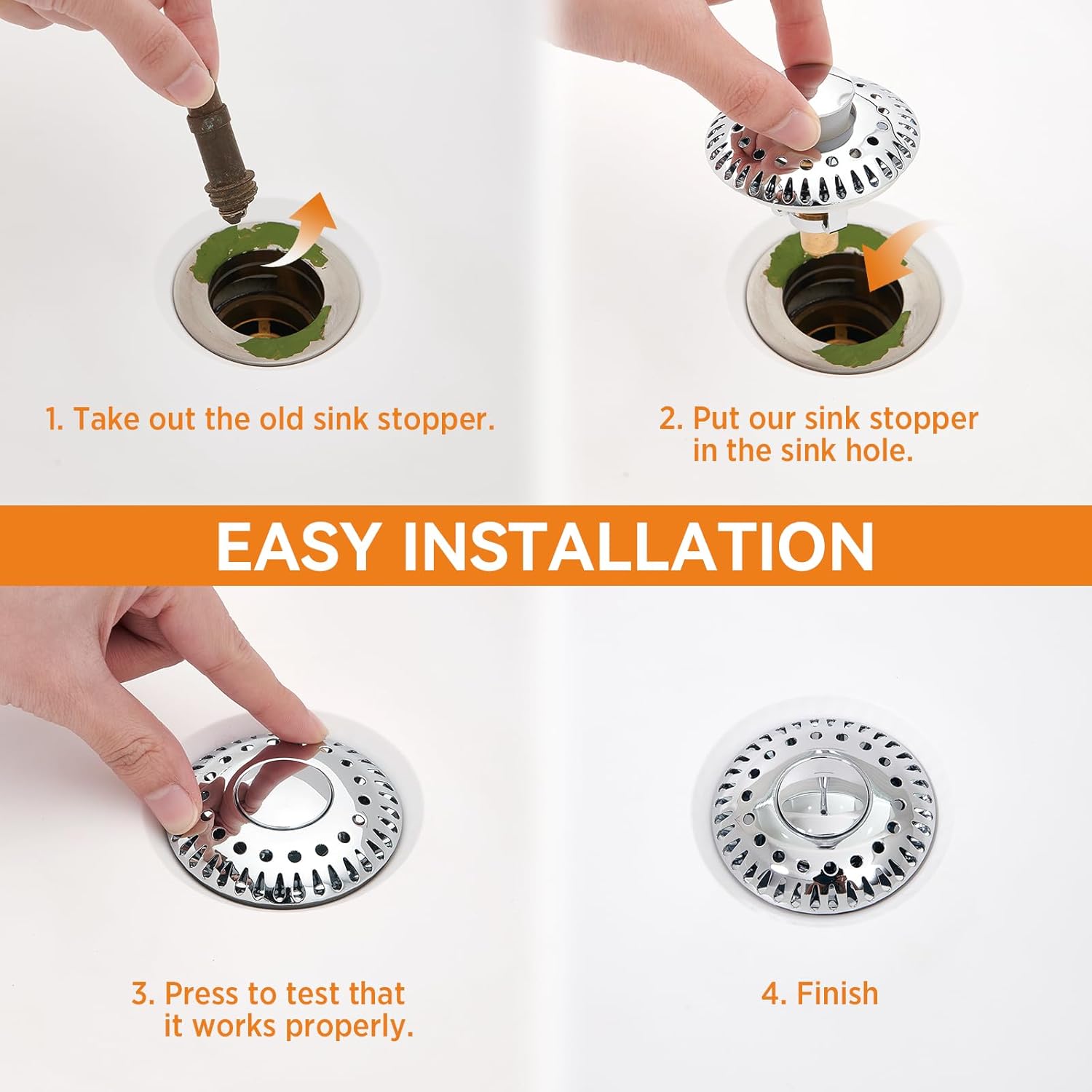 1. Take out the old sink stopper.

2. Put our sink stopper in the sink hole.

EASY INSTALLATION

3. Press to test that it works properly.

4. Finish