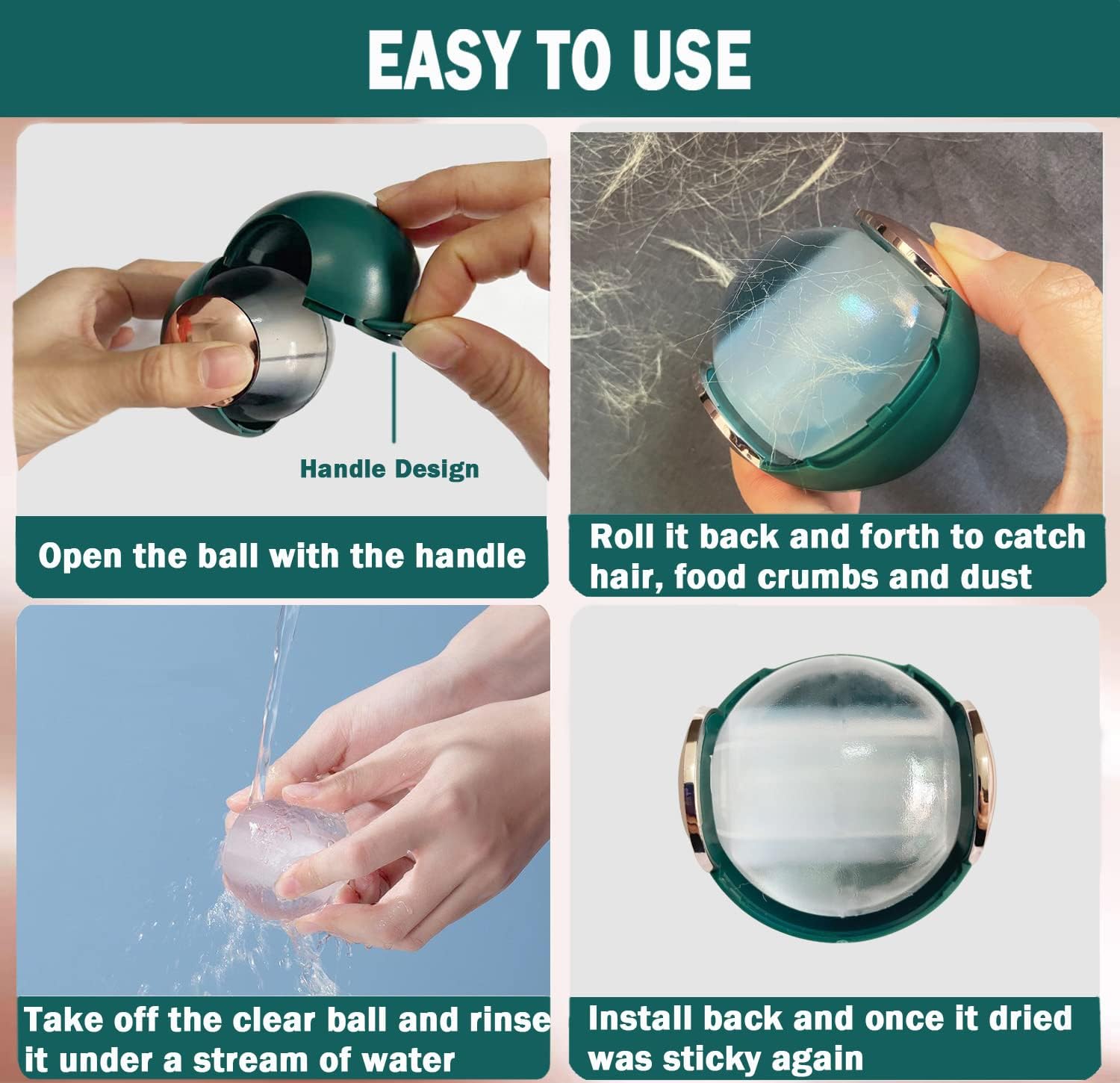 EASY TO USE

Handle Design

Open the ball with the handle

Roll it back and forth to catch hair, food crumbs and dust

Take off the clear ball and rinse it under a stream of water

Install back and once it dried was sticky again