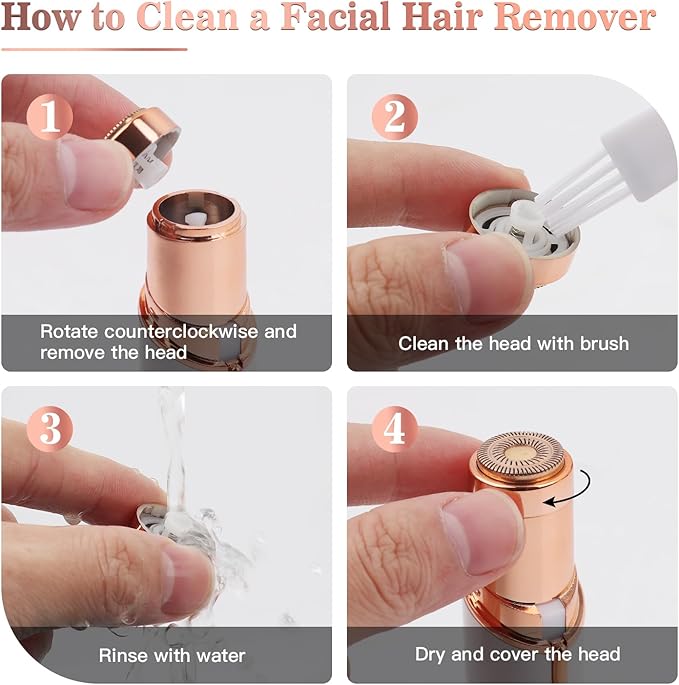 How to Clean a Facial Hair Remover

1

Rotate counterclockwise and remove the head

2

Clean the head with brush

3

Rinse with water

4

Dry and cover the head