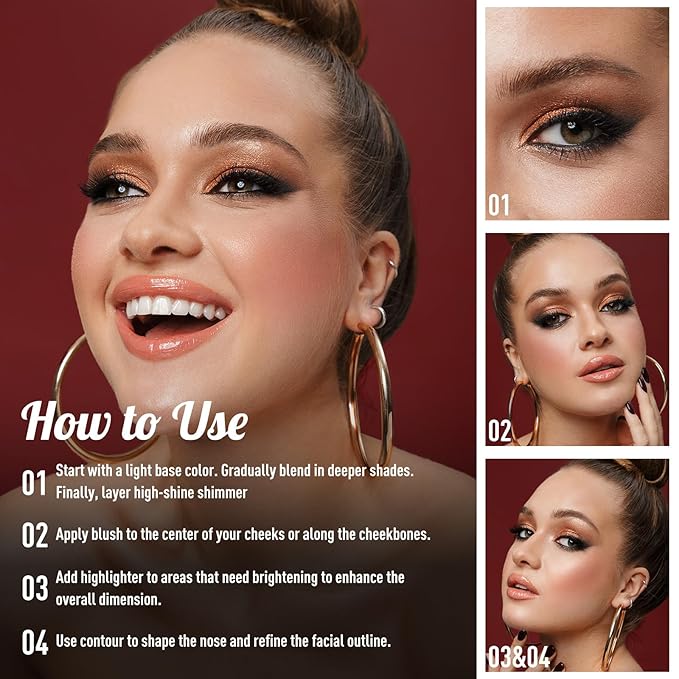 How to Use

01 Start with a light base color. Gradually blend in deeper shades. Finally, layer high-shine shimmer

02 Apply blush to the center of your cheeks or along the cheekbones.

03 Add highlighter to areas that need brightening to enhance the overall dimension.

04 Use contour to shape the nose and refine the facial outline.

01

02

03&04