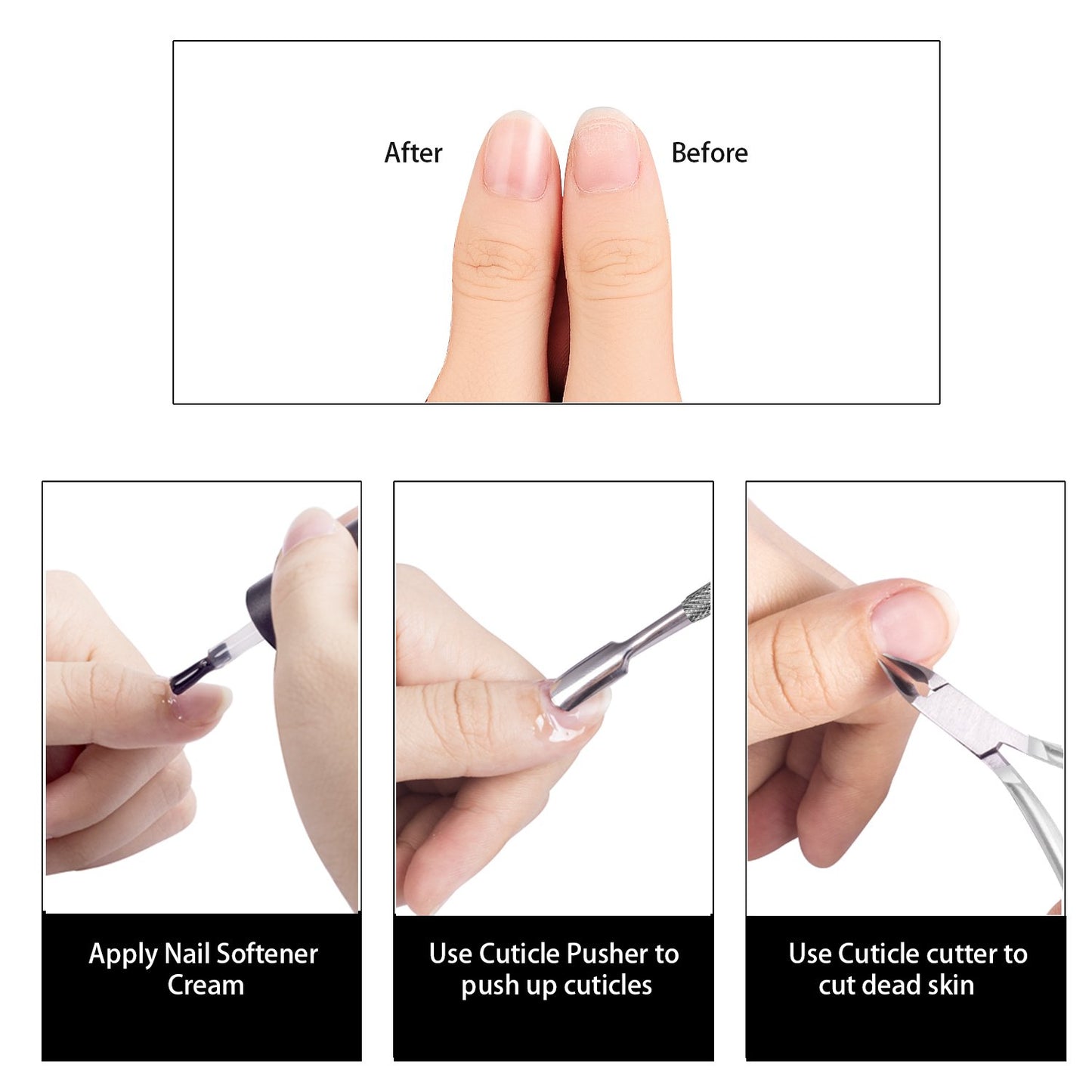 After

Before

Apply Nail Softener Cream

Use Cuticle Pusher to push up cuticles

Use Cuticle cutter to cut dead skin