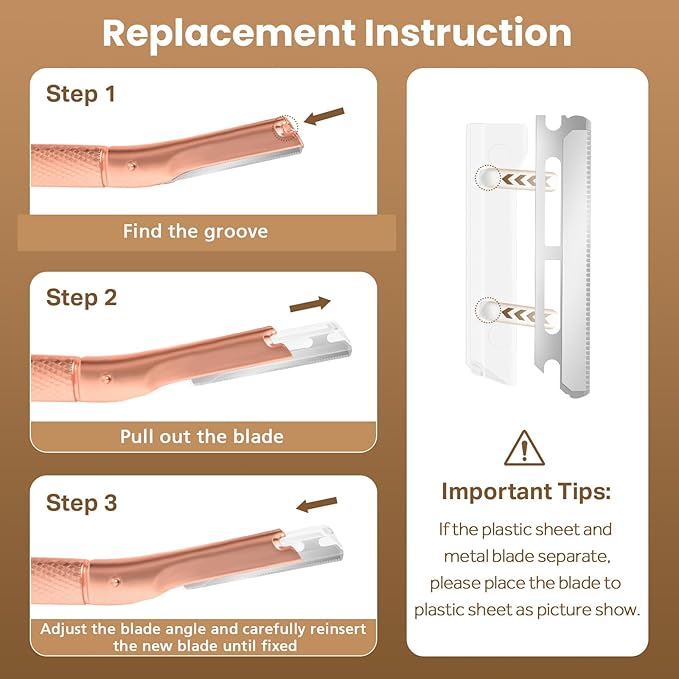 Replacement Instruction

Step 1

Find the groove

Step 2

Pull out the blade

Step 3

Adjust the blade angle and carefully reinsert the new blade until fixed

Important Tips:

If the plastic sheet and metal blade separate, please place the blade to plastic sheet as picture show.