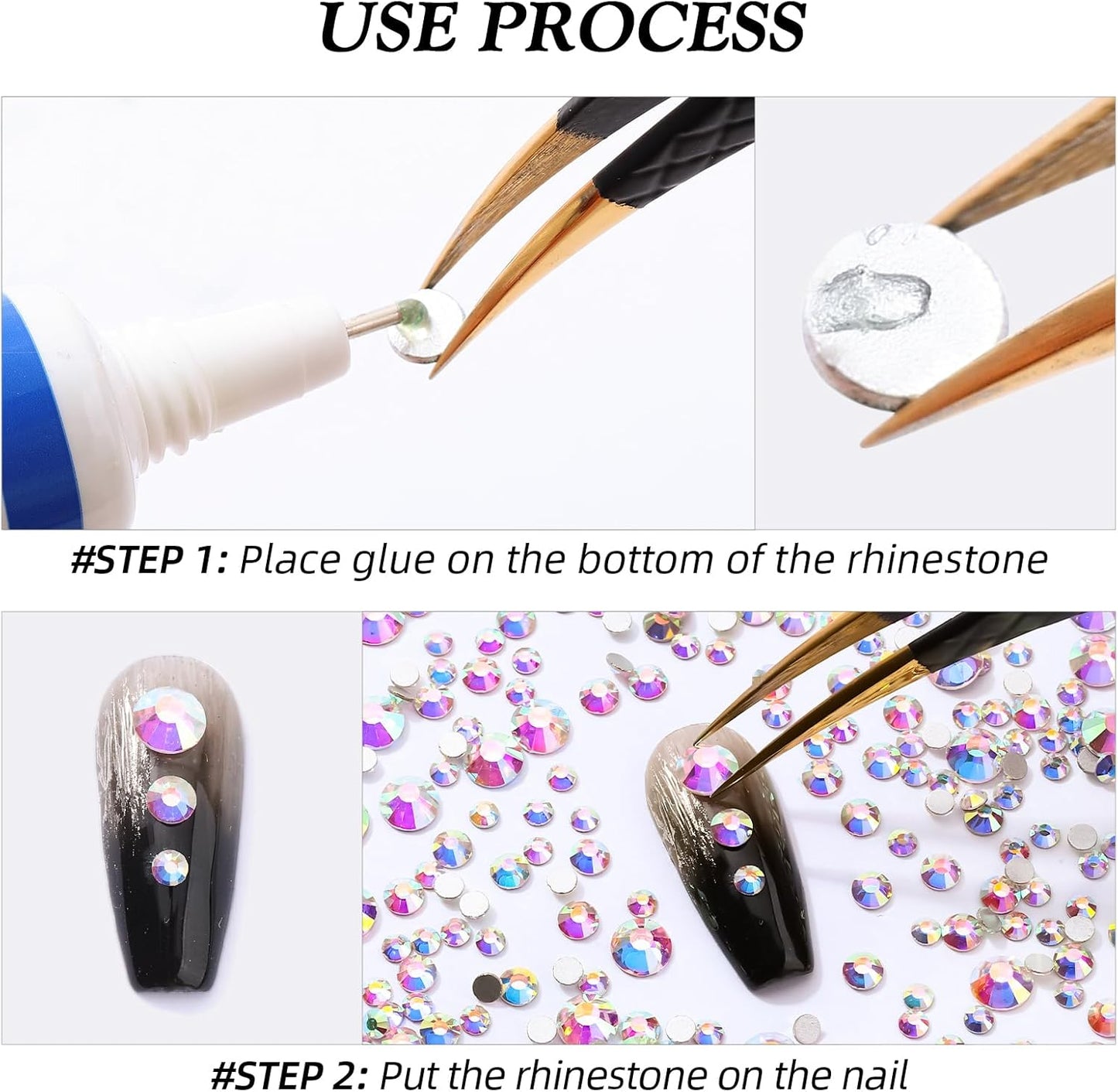 USE PROCESS

#STEP 1: Place glue on the bottom of the rhinestone

#STEP 2: Put the rhinestone on the nail