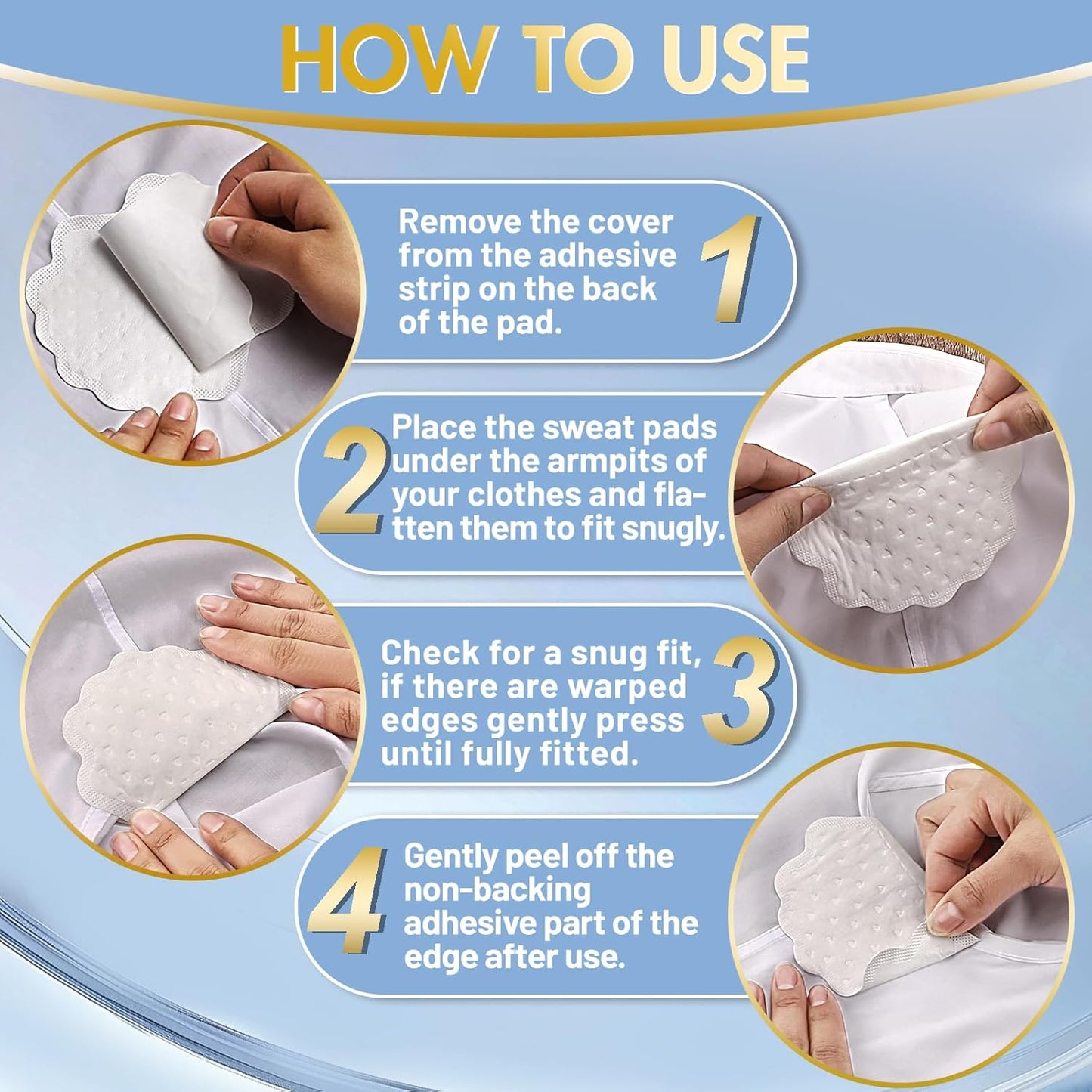 HOW TO USE

Remove the cover from the adhesive strip on the back of the pad. 1

2 Place the sweat pads under the armpits of your clothes and flatten them to fit snugly.

Check for a snug fit, if there are warped edges gently press until fully fitted. 3

4 Gently peel off the non-backing adhesive part of the edge after use.