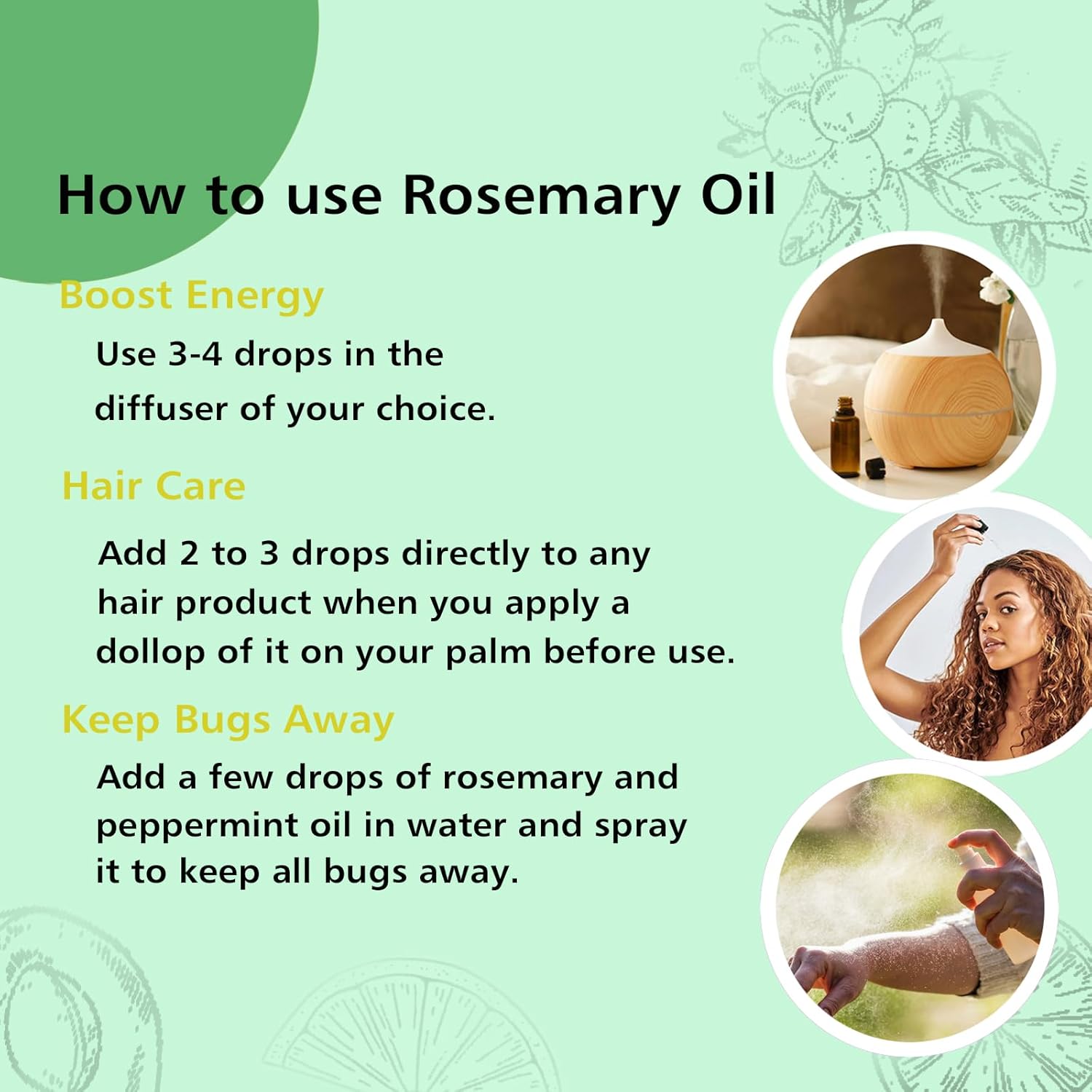 How to use Rosemary Oil

Boost Energy

Use 3-4 drops in the diffuser of your choice.

Hair Care

Add 2 to 3 drops directly to any hair product when you apply a dollop of it on your palm before use.

Keep Bugs Away

Add a few drops of rosemary and peppermint oil in water and spray it to keep all bugs away.