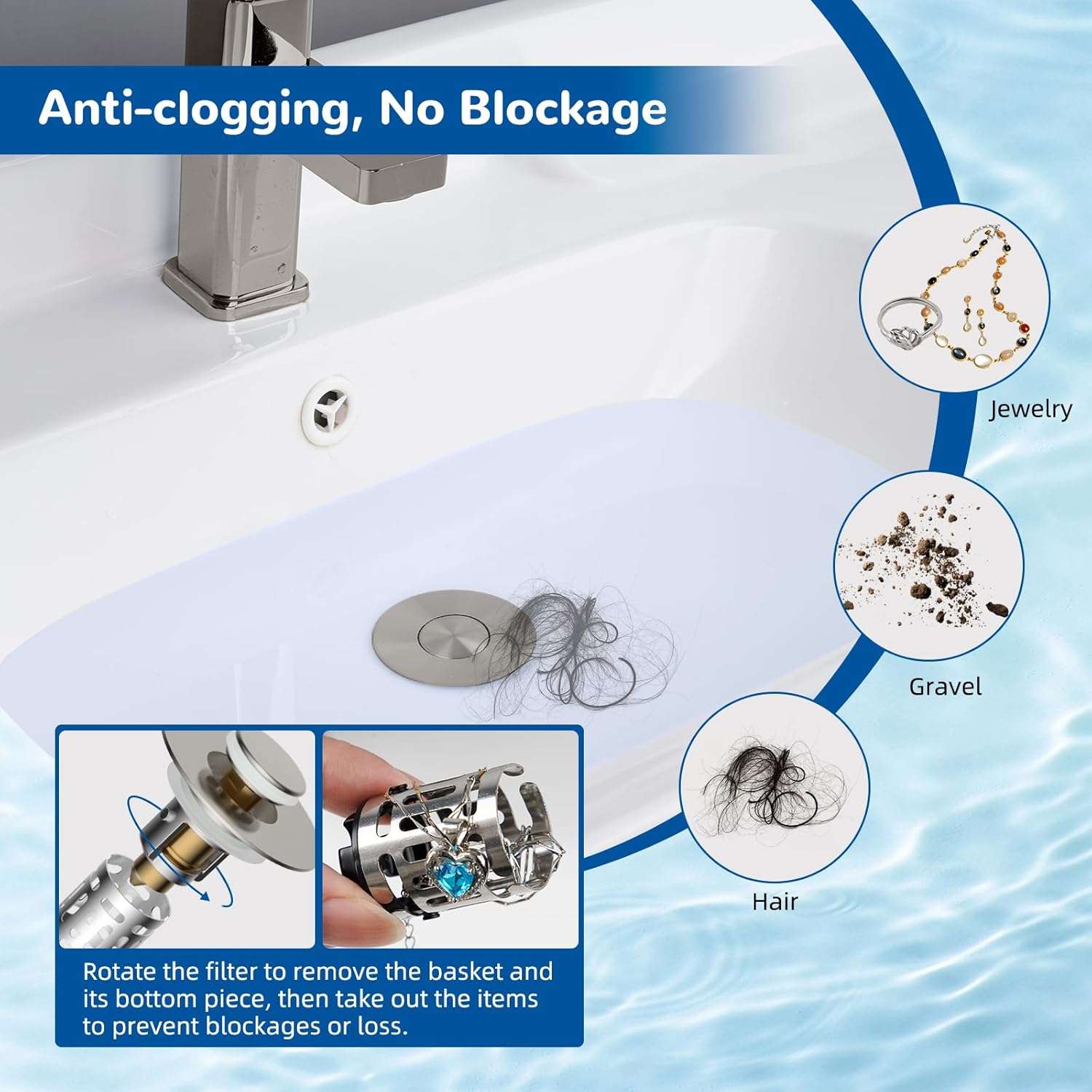 Anti-clogging, No Blockage

Jewelry

Gravel

Hair

Rotate the filter to remove the basket and its bottom piece, then take out the items to prevent blockages or loss.