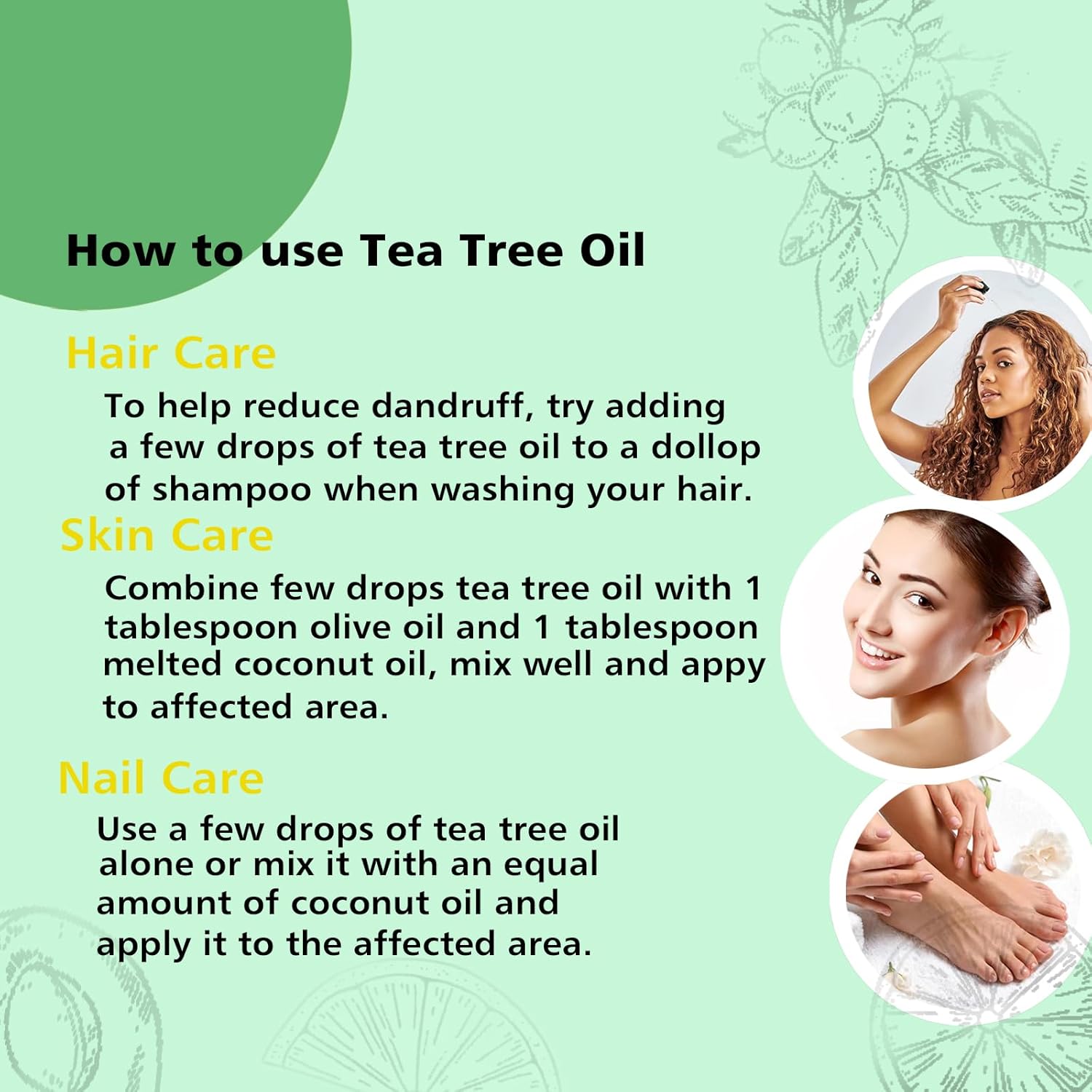 How to use Tea Tree Oil

Hair Care

To help reduce dandruff, try adding a few drops of tea tree oil to a dollop of shampoo when washing your hair.

Skin Care

Combine few drops tea tree oil with 1 tablespoon olive oil and 1 tablespoon melted coconut oil, mix well and appy to affected area.

Nail Care

Use a few drops of tea tree oil alone or mix it with an equal amount of coconut oil and apply it to the affected area.