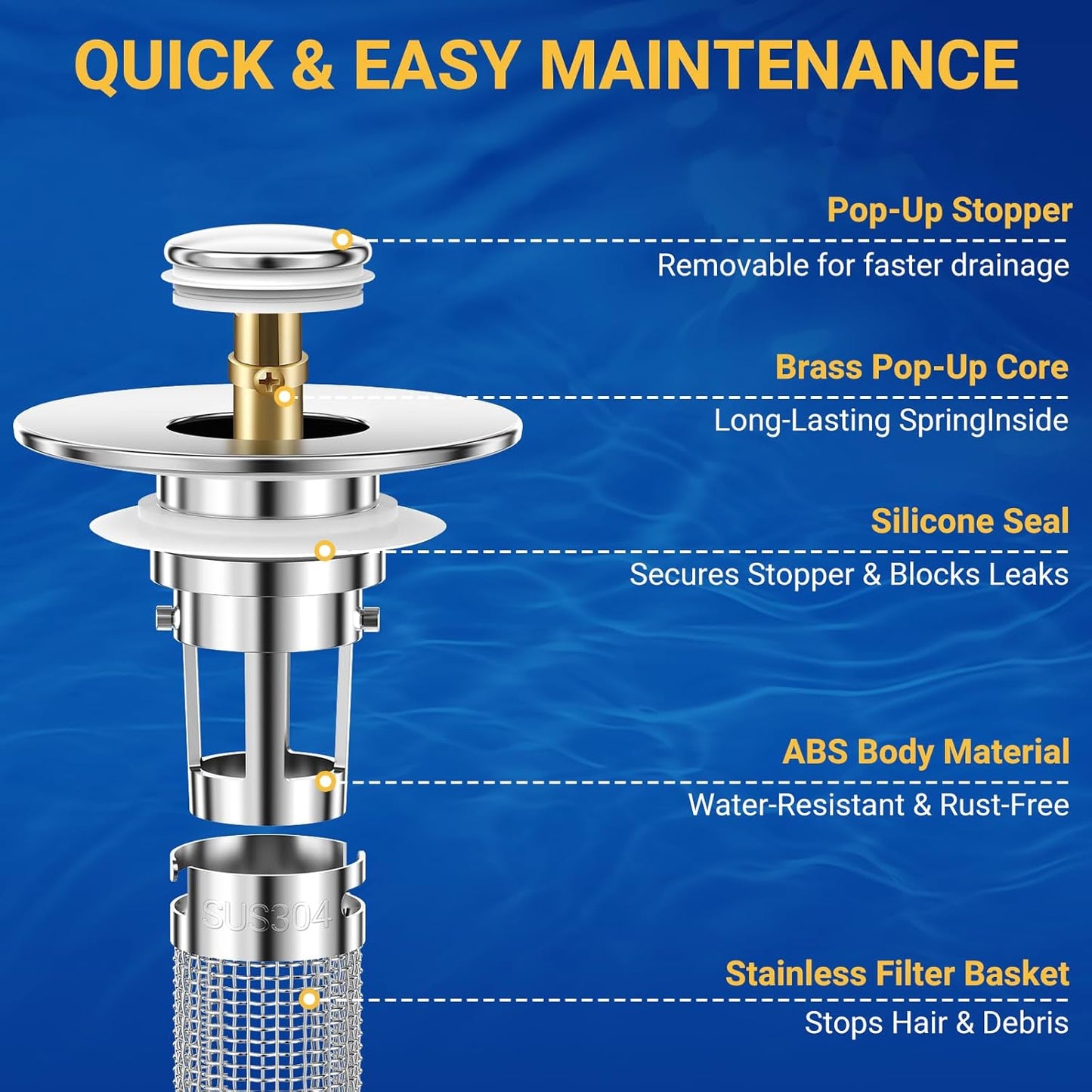 QUICK & EASY MAINTENANCE

Pop-Up Stopper
Removable for faster drainage

Brass Pop-Up Core
Long-Lasting SpringInside

Silicone Seal
Secures Stopper & Blocks Leaks

ABS Body Material
Water-Resistant & Rust-Free

SUS304

Stainless Filter Basket
Stops Hair & Debris