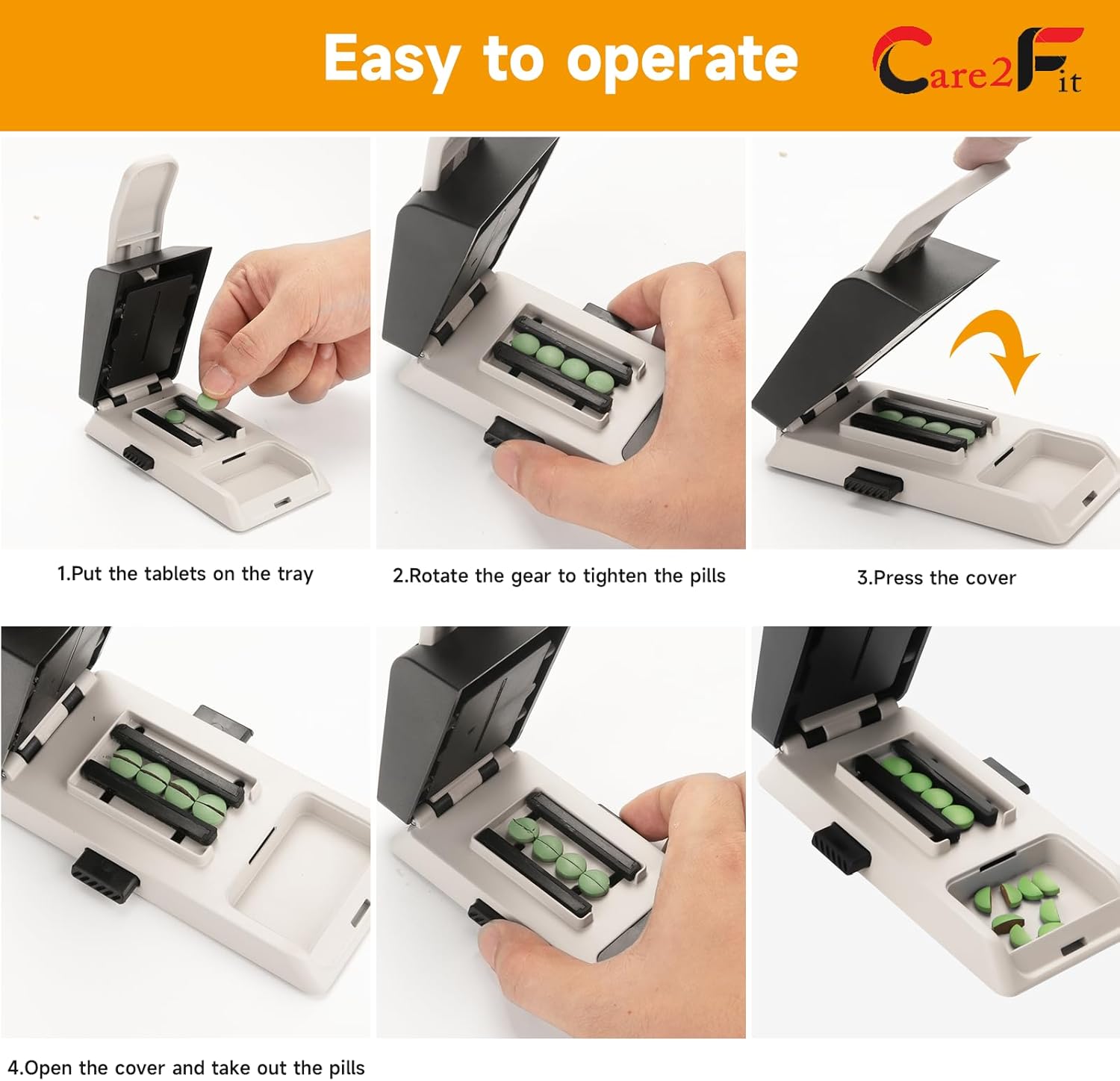 Easy to operate

Care2Fit

1.Put the tablets on the tray

2.Rotate the gear to tighten the pills

3.Press the cover

4.Open the cover and take out the pills