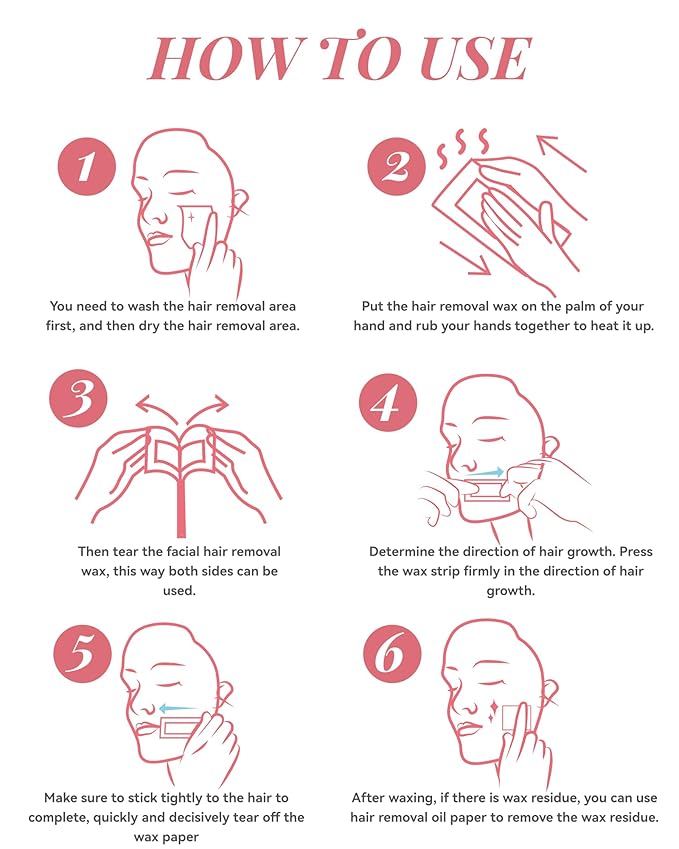 HOW TO USE

1

You need to wash the hair removal area first, and then dry the hair removal area.

2

Put the hair removal wax on the palm of your hand and rub your hands together to heat it up.

3

Then tear the facial hair removal wax, this way both sides can be used.

4

Determine the direction of hair growth. Press the wax strip firmly in the direction of hair growth.

5

Make sure to stick tightly to the hair to complete, quickly and decisively tear off the wax paper

6

After waxing, if there is wax residue, you can use hair removal oil paper to remove the wax residue.