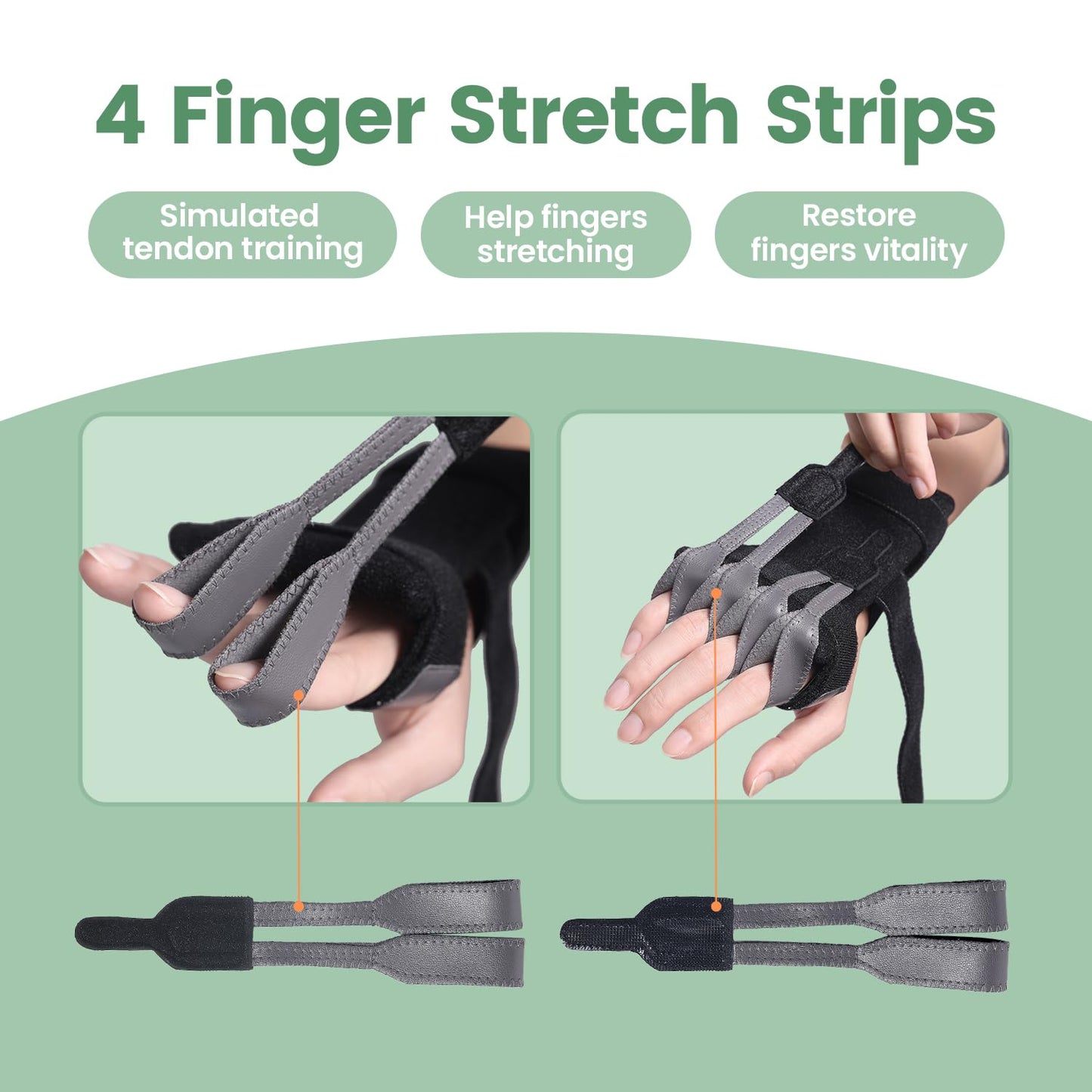 4 Finger Stretch Strips

Simulated tendon training

Help fingers stretching

Restore fingers vitality