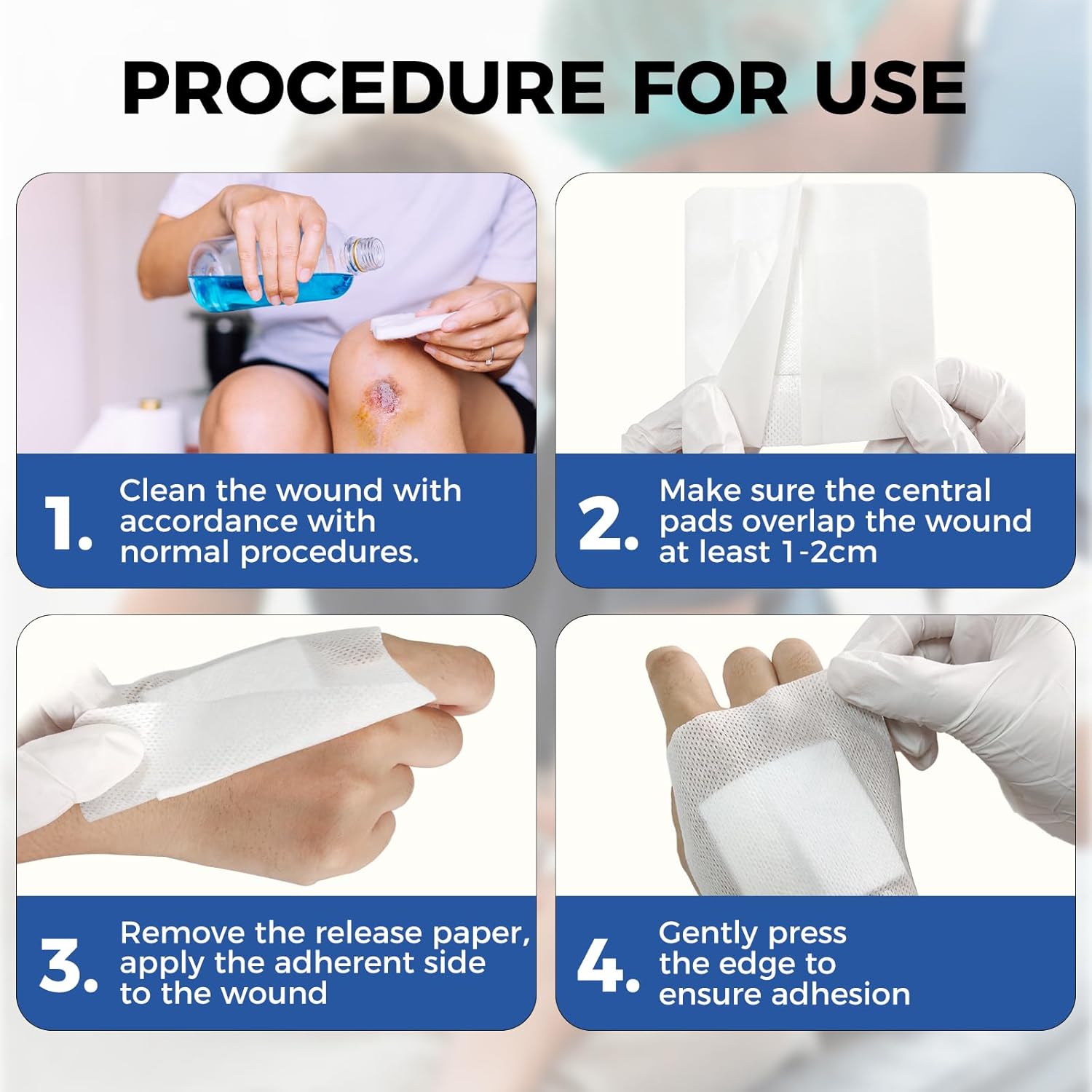 PROCEDURE FOR USE

1. Clean the wound with accordance with normal procedures.

2. Make sure the central pads overlap the wound at least 1-2cm

3. Remove the release paper, apply the adherent side to the wound

4. Gently press the edge to ensure adhesion