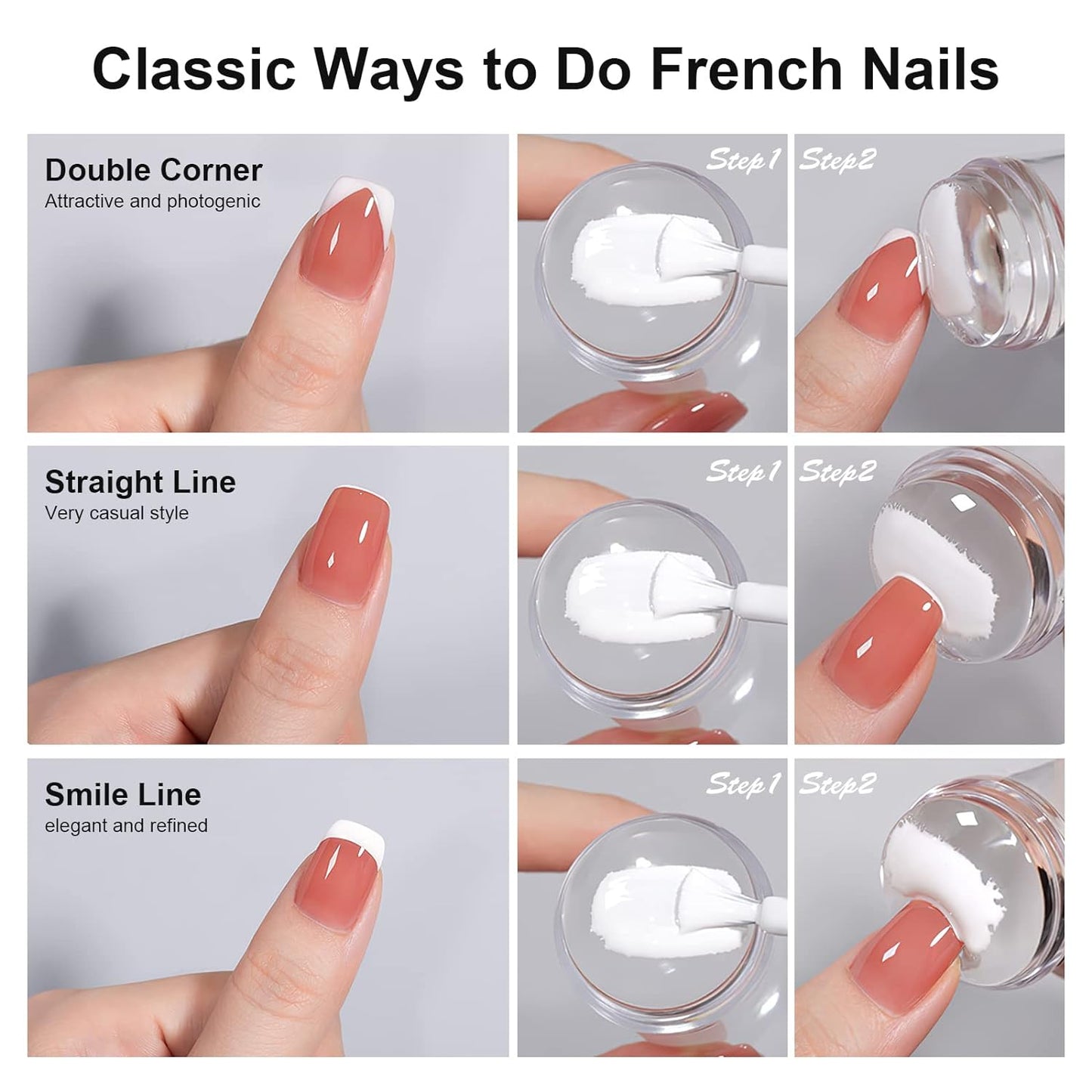 Classic Ways to Do French Nails

Double Corner
Attractive and photogenic

Step1

Step2

Straight Line
Very casual style

Step1

Step2

Smile Line
elegant and refined

Step1

Step2