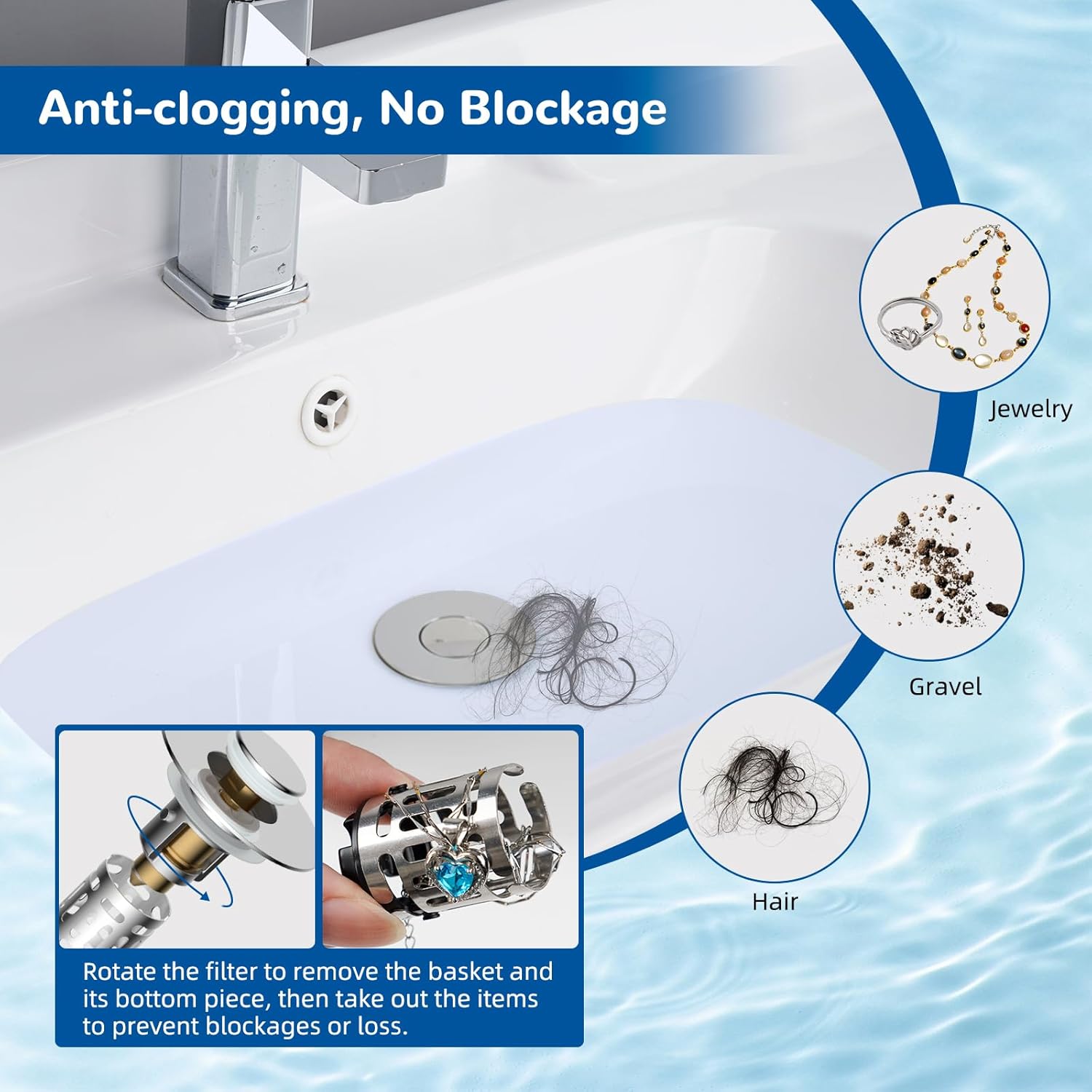 Anti-clogging, No Blockage

Jewelry

Gravel

Hair

Rotate the filter to remove the basket and its bottom piece, then take out the items to prevent blockages or loss.