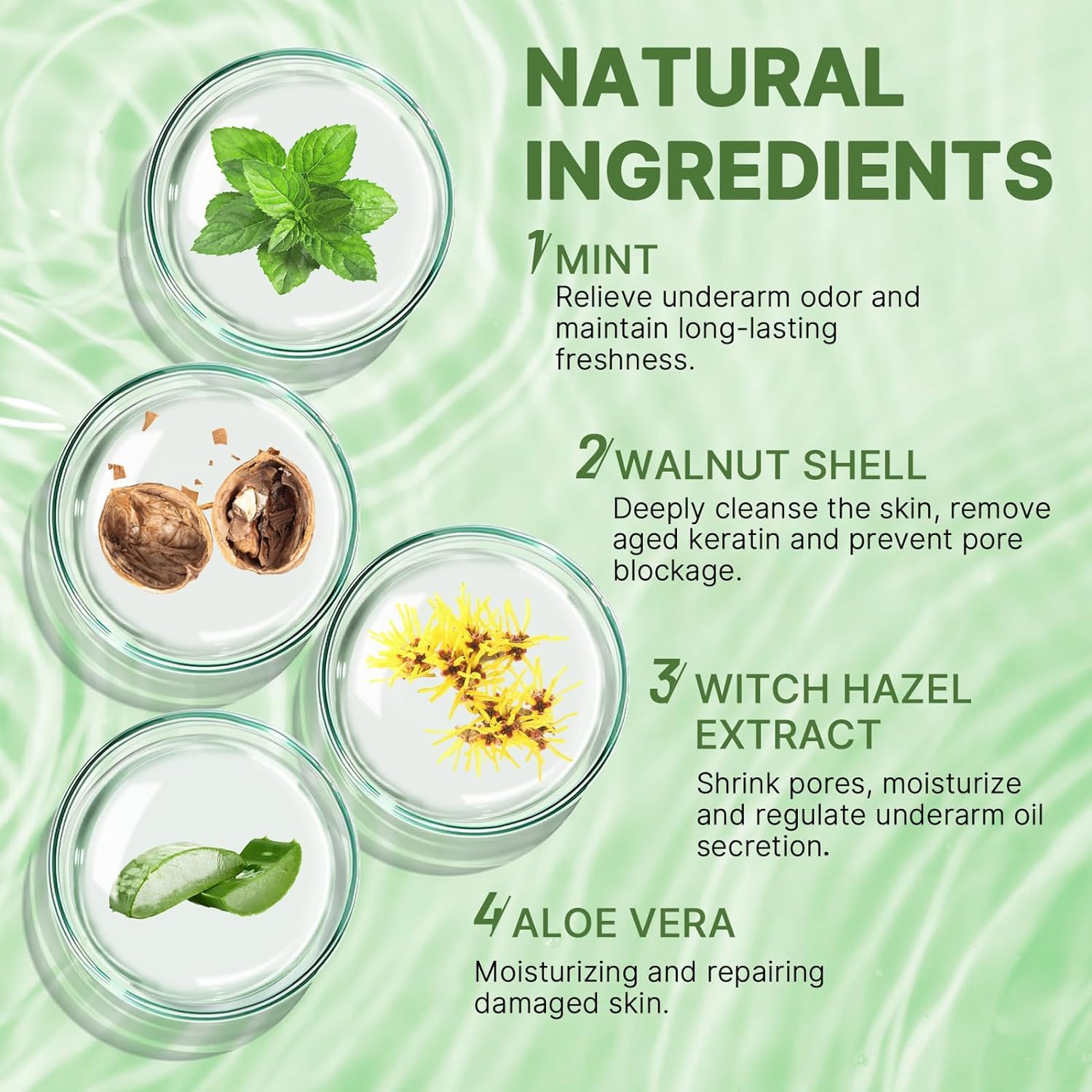 NATURAL INGREDIENTS

1/ MINT
Relieve underarm odor and maintain long-lasting freshness.

2/ WALNUT SHELL
Deeply cleanse the skin, remove aged keratin and prevent pore blockage.

3/ WITCH HAZEL EXTRACT
Shrink pores, moisturize and regulate underarm oil secretion.

4/ ALOE VERA
Moisturizing and repairing damaged skin.