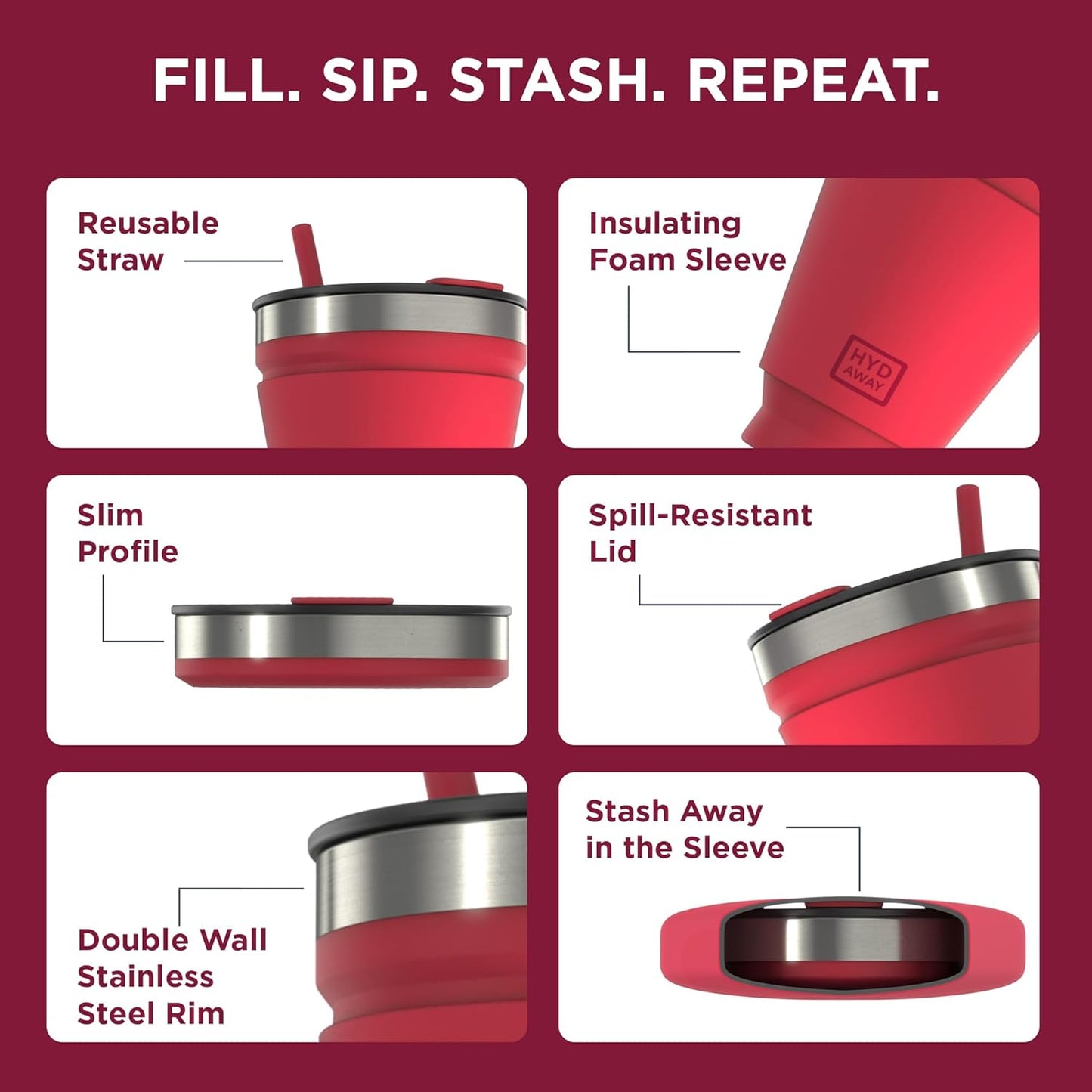 FILL. SIP. STASH. REPEAT.

Reusable Straw

Insulating Foam Sleeve

HYD AWAY

Slim Profile

Spill-Resistant Lid

Double Wall Stainless Steel Rim

Stash Away in the Sleeve