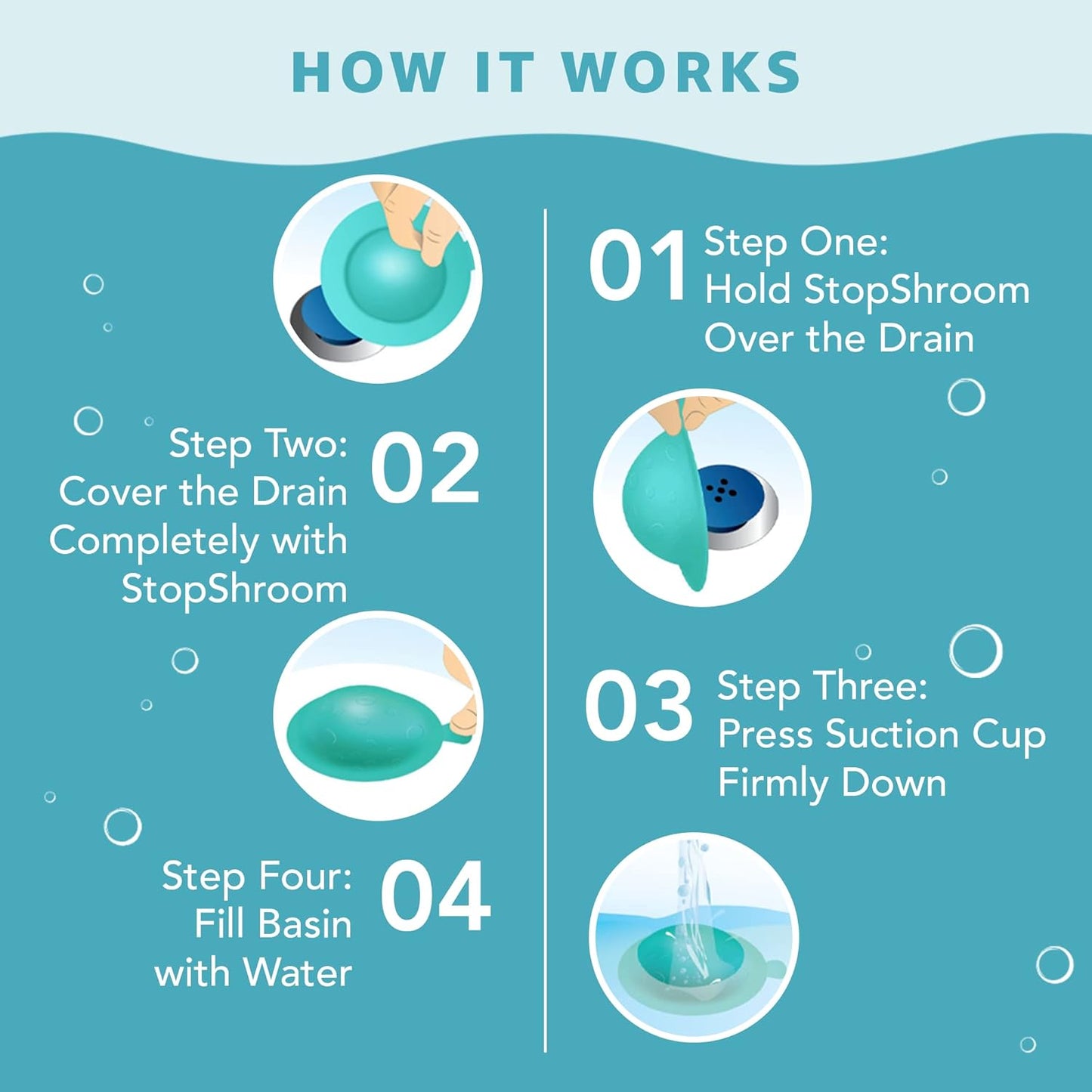 HOW IT WORKS

01 Step One: Hold StopShroom Over the Drain

Step Two: Cover the Drain Completely with StopShroom 02

03 Step Three: Press Suction Cup Firmly Down

Step Four: Fill Basin with Water 04