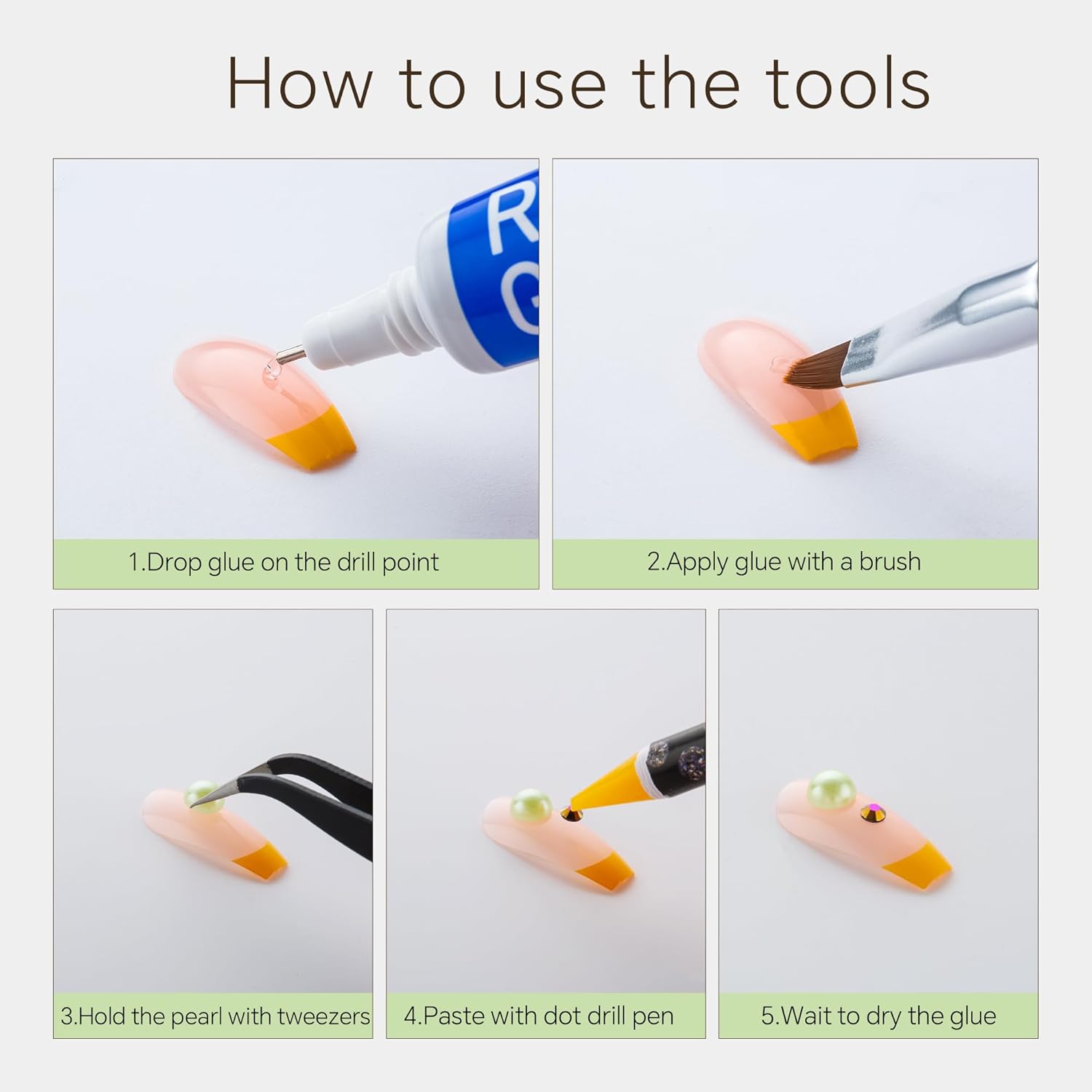 How to use the tools

R
G

1.Drop glue on the drill point

2.Apply glue with a brush

3.Hold the pearl with tweezers

4.Paste with dot drill pen

5.Wait to dry the glue