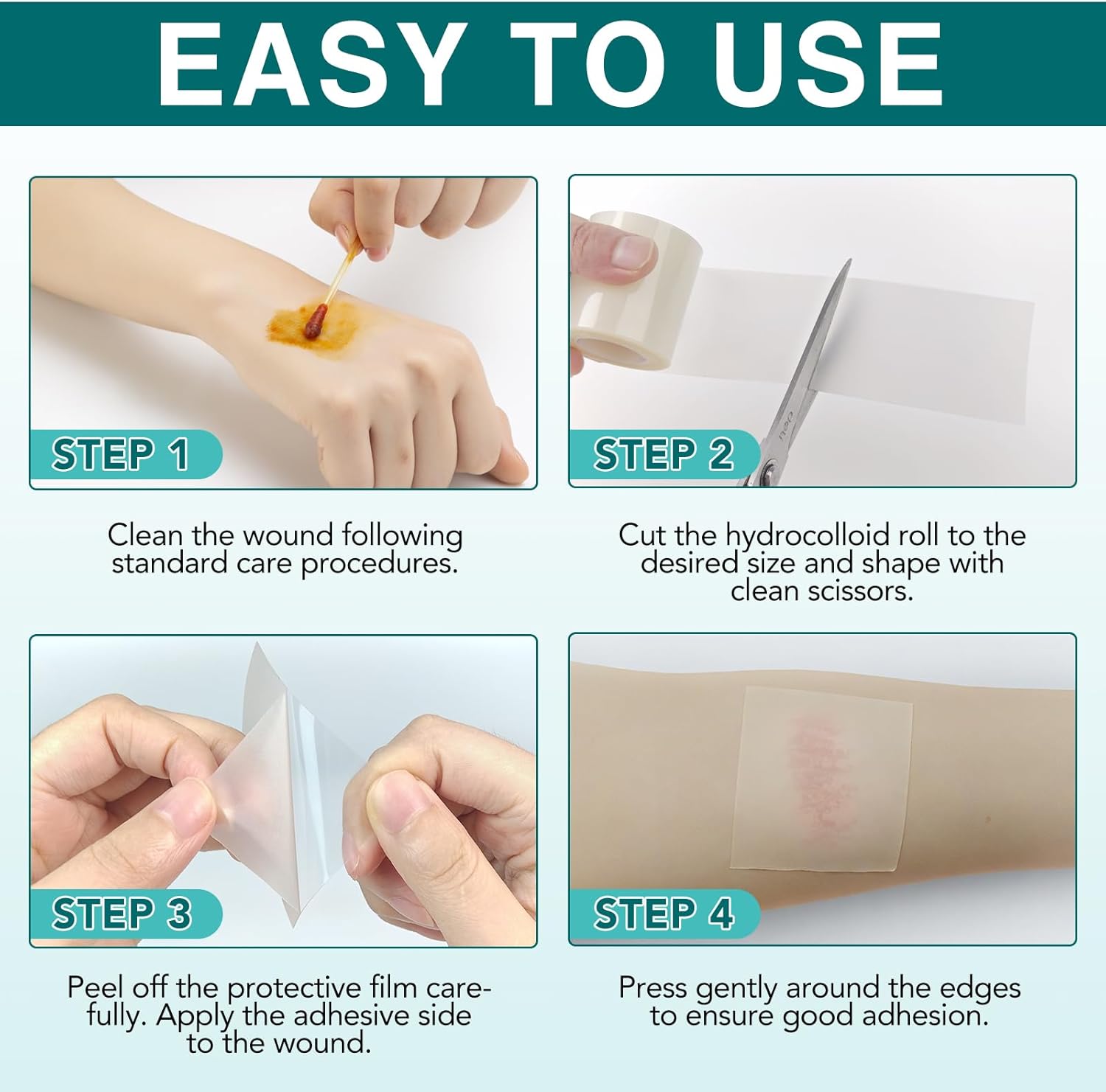 EASY TO USE

STEP 1

Clean the wound following standard care procedures.

STEP 2

Cut the hydrocolloid roll to the desired size and shape with clean scissors.

STEP 3

Peel off the protective film carefully. Apply the adhesive side to the wound.

STEP 4

Press gently around the edges to ensure good adhesion.