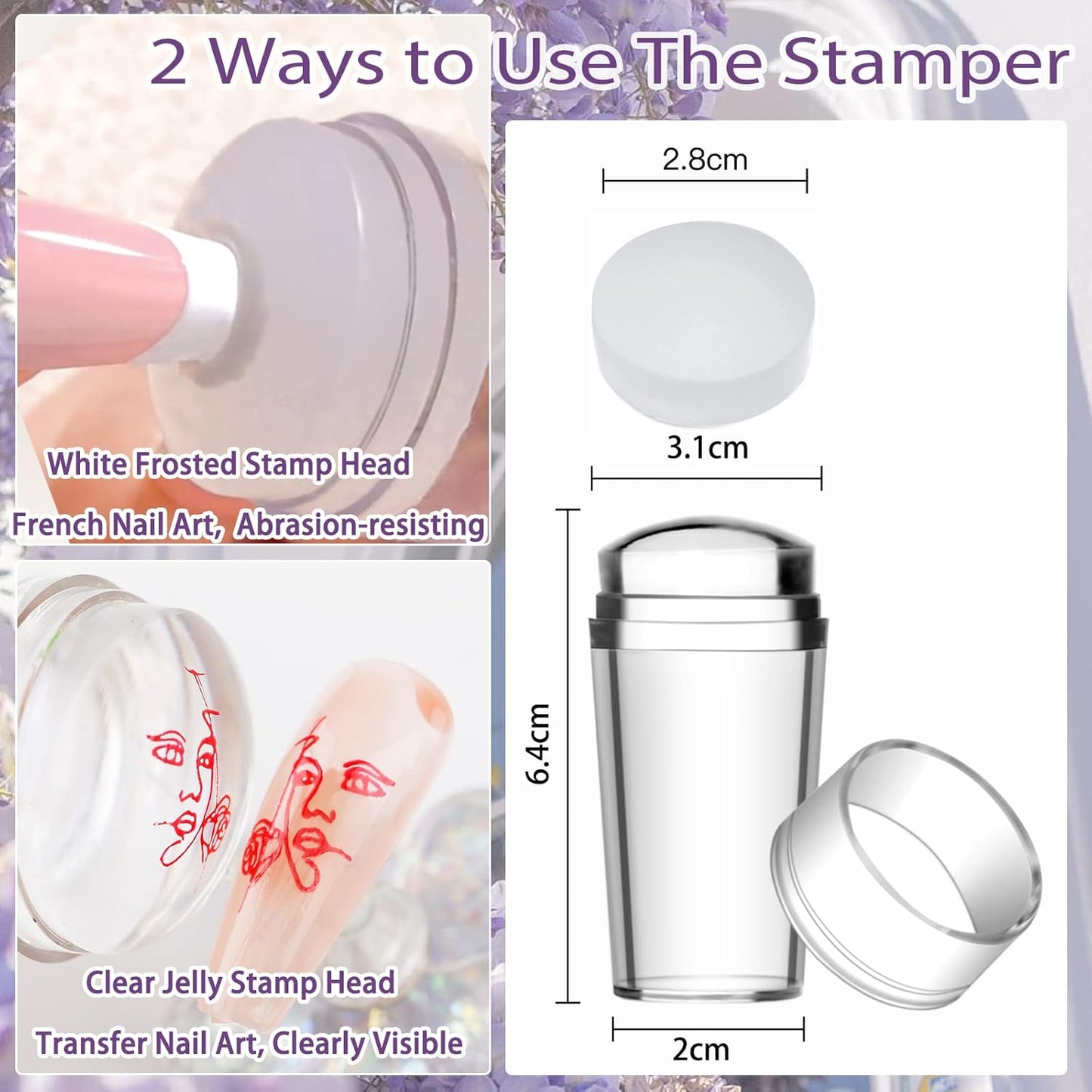 2 Ways to Use The Stamper

White Frosted Stamp Head

French Nail Art, Abrasion-resisting

Clear Jelly Stamp Head

Transfer Nail Art, Clearly Visible

2.8cm

3.1cm

6.4cm

2cm