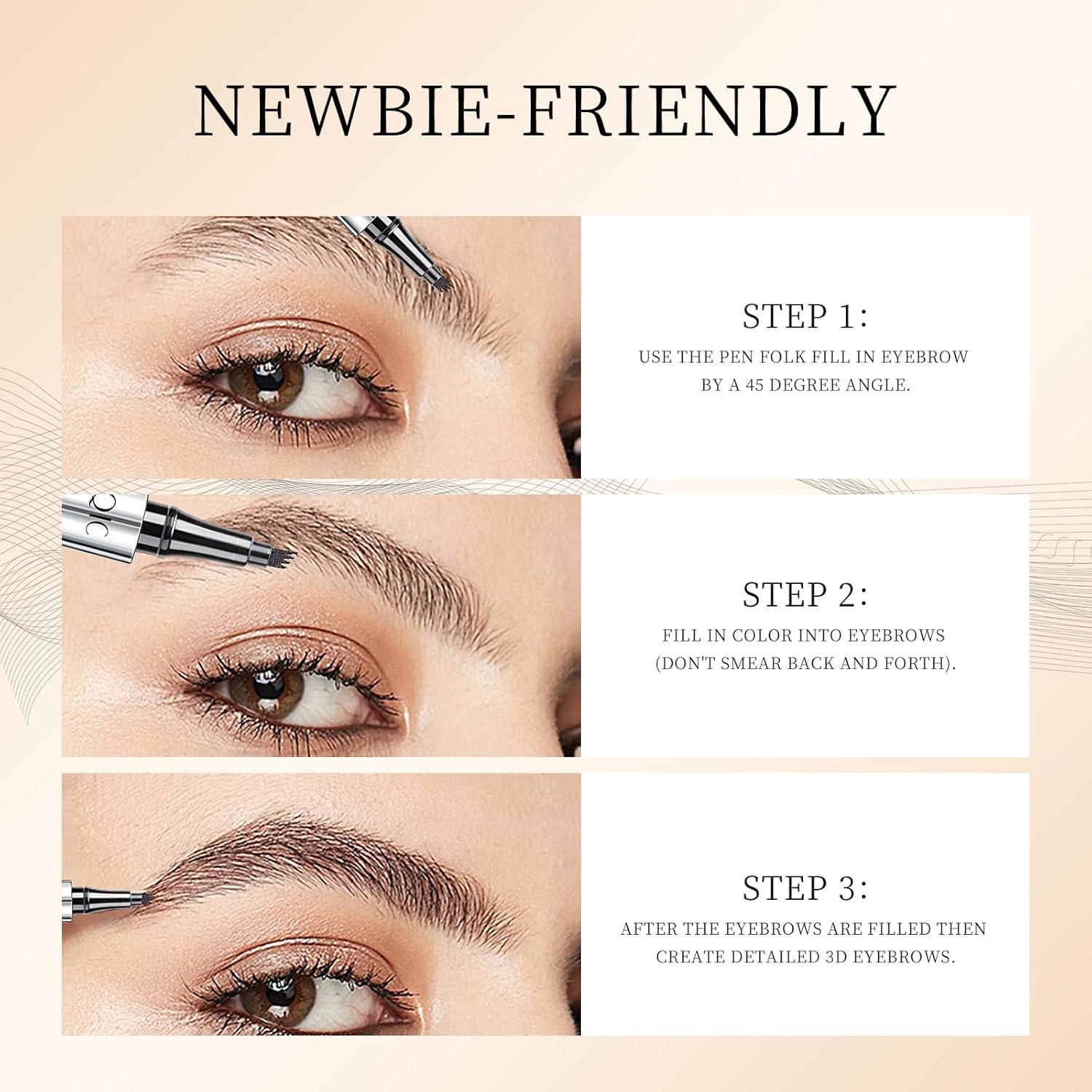 NEWBIE-FRIENDLY

STEP 1:
USE THE PEN FOLK FILL IN EYEBROW BY A 45 DEGREE ANGLE.

STEP 2:
FILL IN COLOR INTO EYEBROWS (DON'T SMEAR BACK AND FORTH).

STEP 3:
AFTER THE EYEBROWS ARE FILLED THEN CREATE DETAILED 3D EYEBROWS.