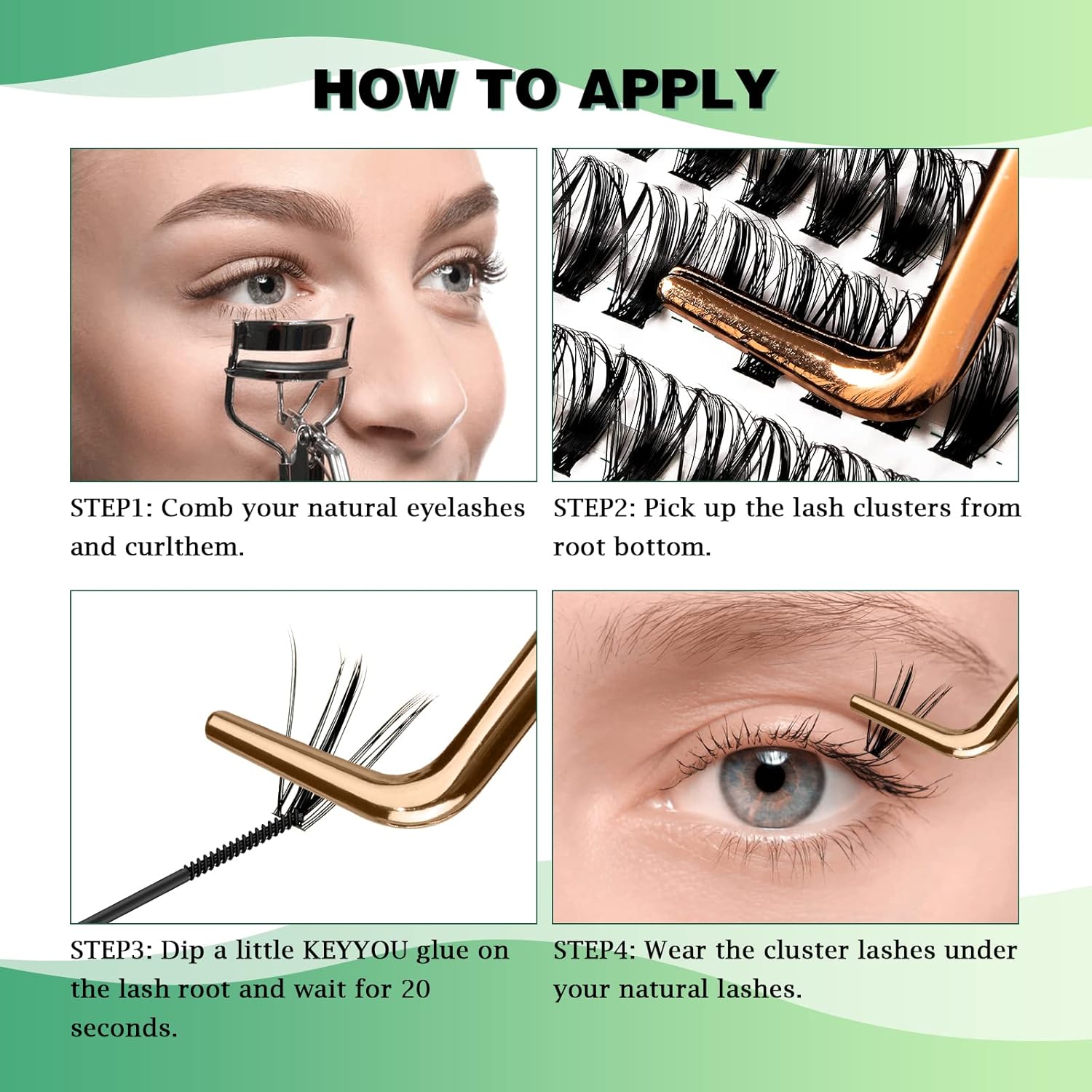 HOW TO APPLY

STEP1: Comb your natural eyelashes and curlthem.

STEP2: Pick up the lash clusters from root bottom.

STEP3: Dip a little KEYYOU glue on the lash root and wait for 20 seconds.

STEP4: Wear the cluster lashes under your natural lashes.