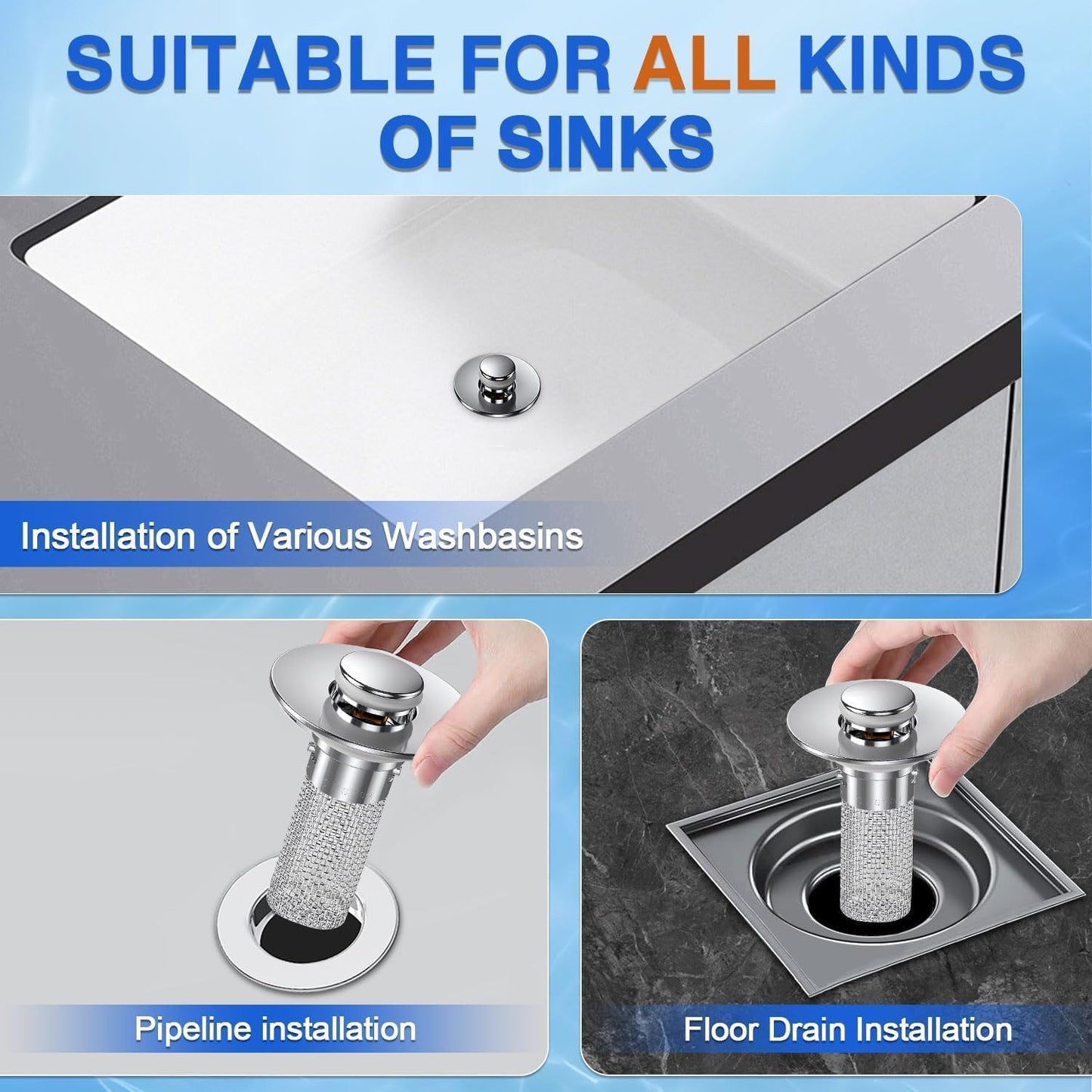 SUITABLE FOR ALL KINDS OF SINKS

Installation of Various Washbasins

Pipeline installation

Floor Drain Installation