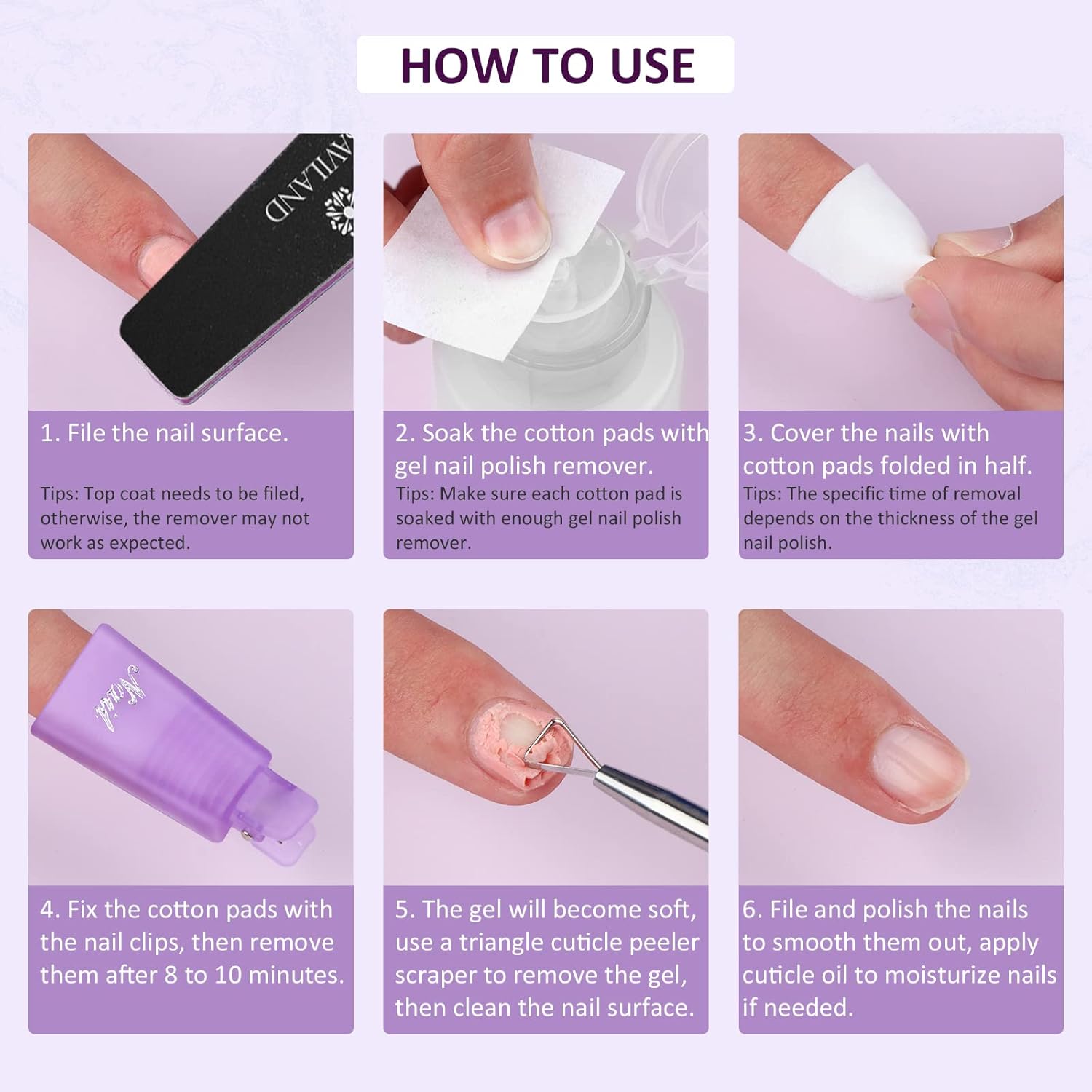 HOW TO USE

AVILAND

1. File the nail surface.

Tips: Top coat needs to be filed, otherwise, the remover may not work as expected.

2. Soak the cotton pads with gel nail polish remover.

Tips: Make sure each cotton pad is soaked with enough gel nail polish remover.

3. Cover the nails with cotton pads folded in half.

Tips: The specific time of removal depends on the thickness of the gel nail polish.

Nail

4. Fix the cotton pads with the nail clips, then remove them after 8 to 10 minutes.

5. The gel will become soft, use a triangle cuticle peeler scraper to remove the gel, then clean the nail surface.

6. File and polish the nails to smooth them out, apply cuticle oil to moisturize nails if needed.