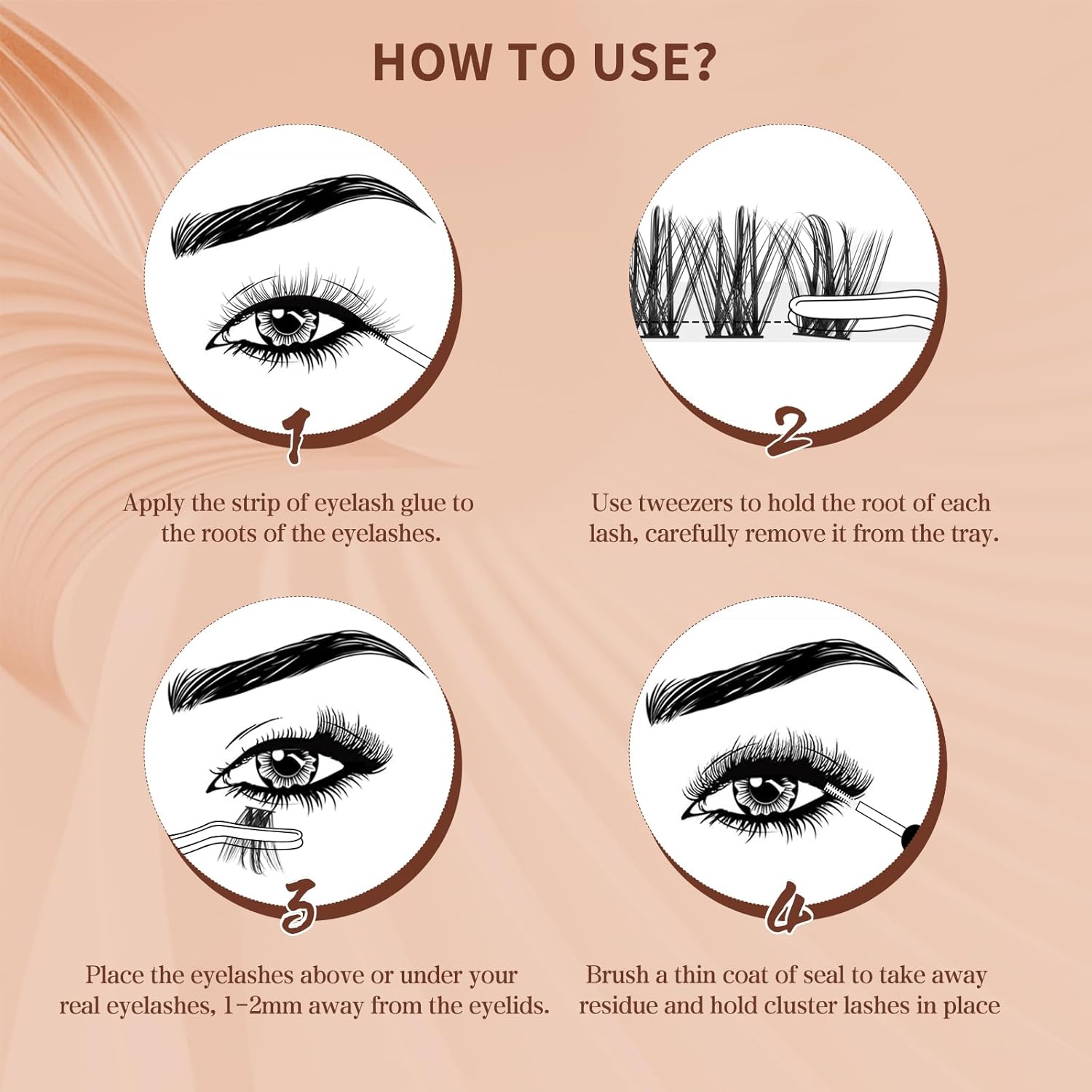 HOW TO USE?

1

Apply the strip of eyelash glue to the roots of the eyelashes.

2

Use tweezers to hold the root of each lash, carefully remove it from the tray.

3

Place the eyelashes above or under your real eyelashes, 1-2mm away from the eyelids.

4

Brush a thin coat of seal to take away residue and hold cluster lashes in place