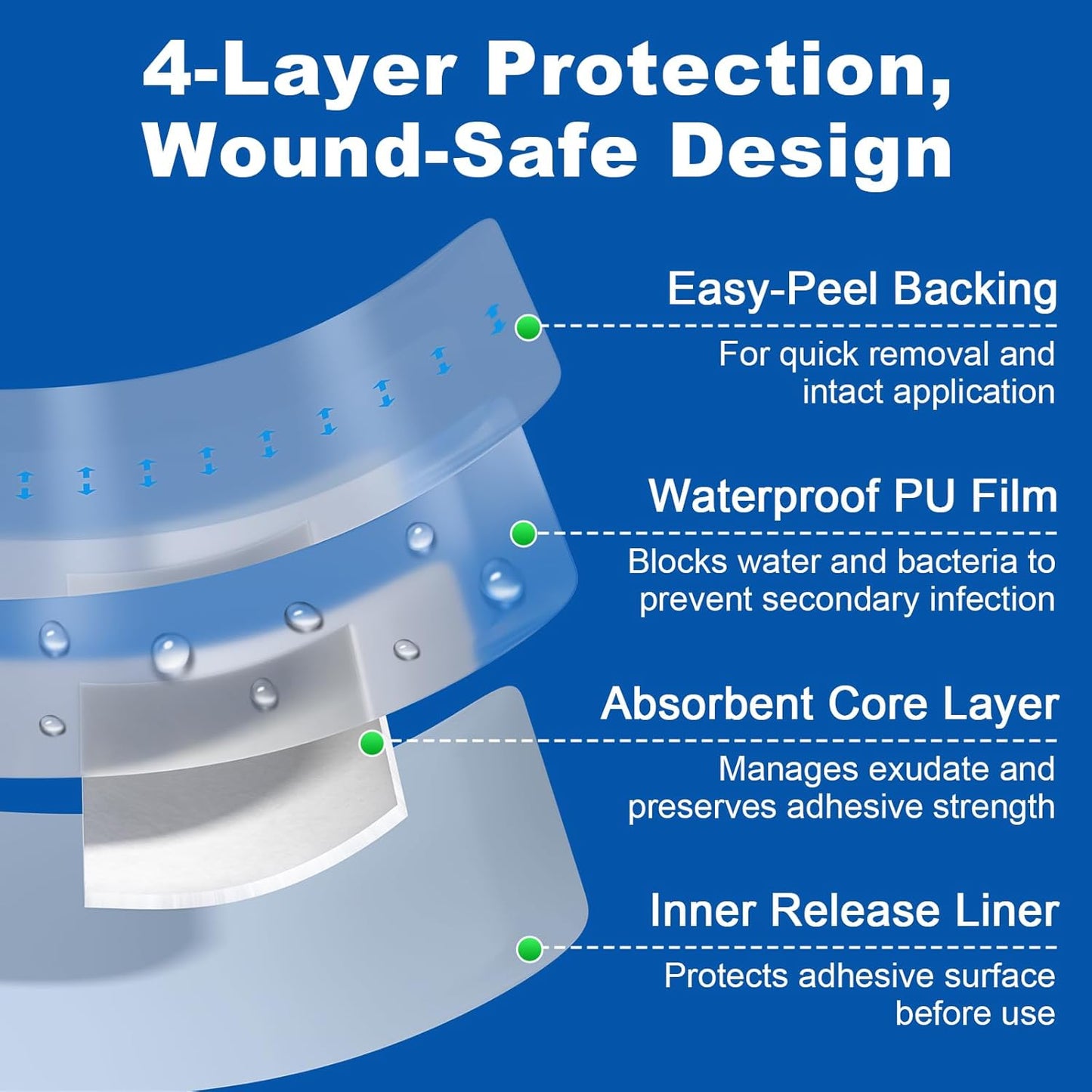 4-Layer Protection, Wound-Safe Design

Easy-Peel Backing
For quick removal and intact application

Waterproof PU Film
Blocks water and bacteria to prevent secondary infection

Absorbent Core Layer
Manages exudate and preserves adhesive strength

Inner Release Liner
Protects adhesive surface before use