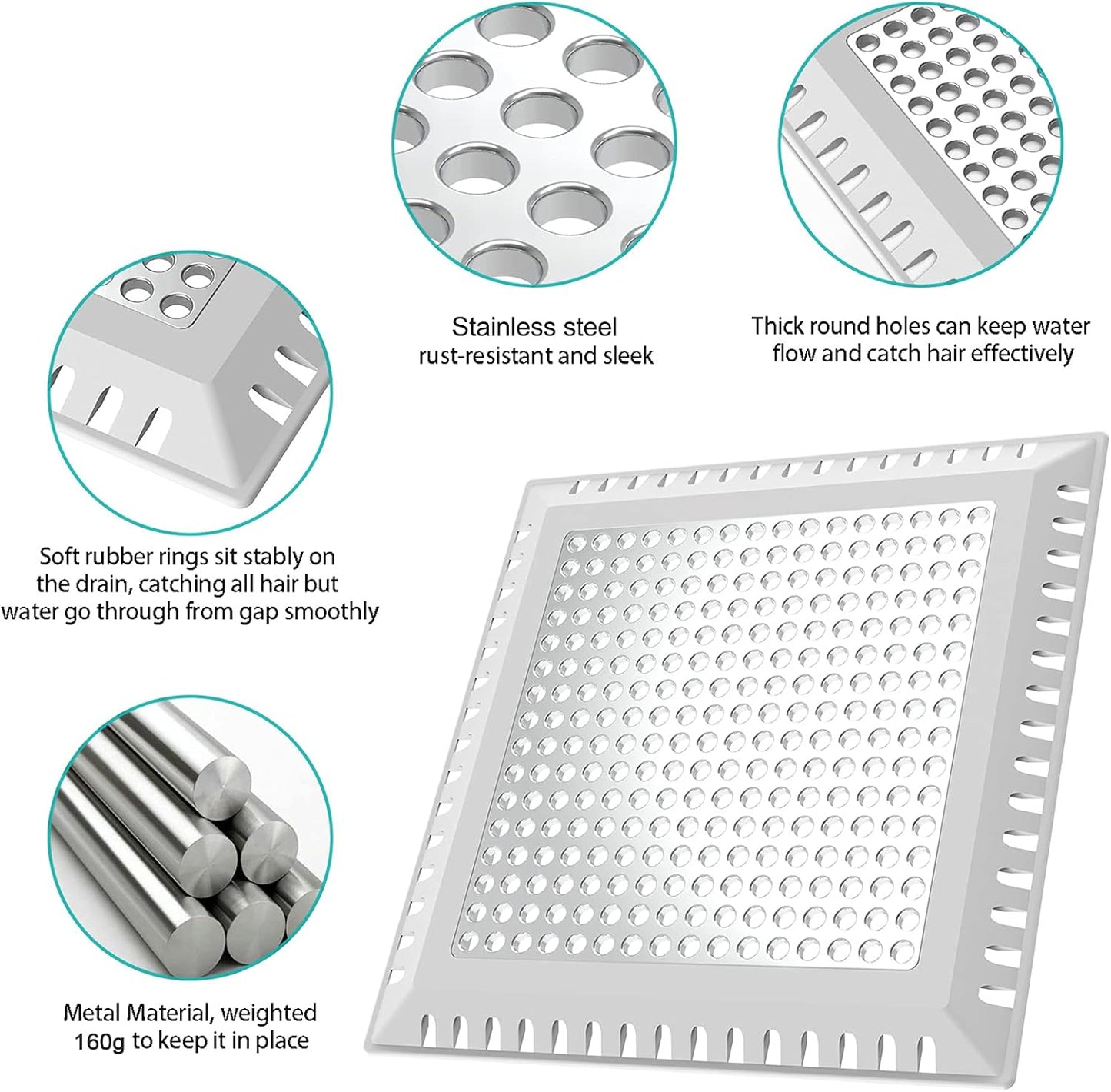 Stainless steel
rust-resistant and sleek

Thick round holes can keep water flow and catch hair effectively

Soft rubber rings sit stably on the drain, catching all hair but water go through from gap smoothly

Metal Material, weighted 160g to keep it in place