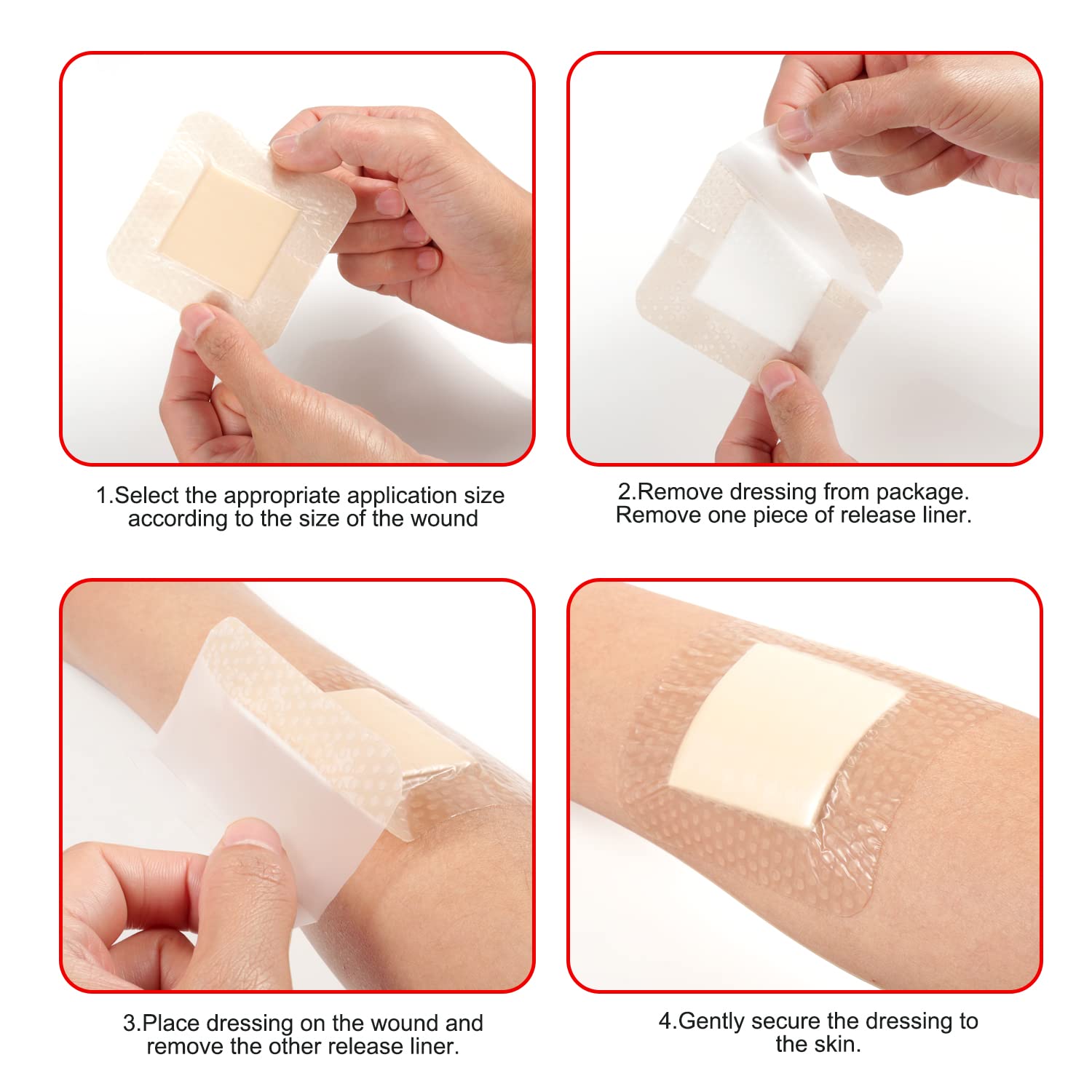 1.Select the appropriate application size according to the size of the wound

2.Remove dressing from package. Remove one piece of release liner.

3.Place dressing on the wound and remove the other release liner.

4.Gently secure the dressing to the skin.