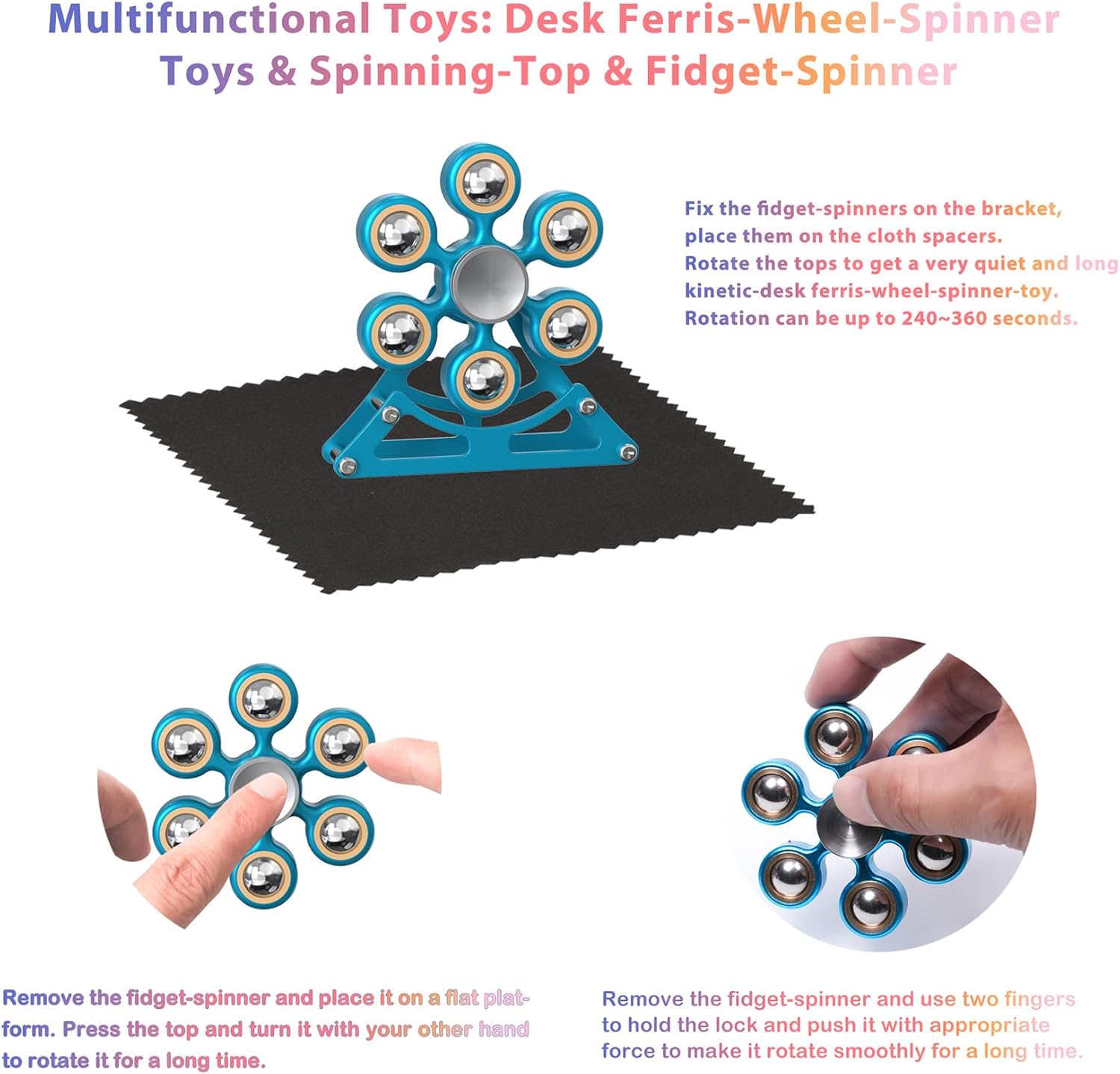 Multifunctional Toys: Desk Ferris-Wheel-Spinner Toys & Spinning-Top & Fidget-Spinner

Fix the fidget-spinners on the bracket, place them on the cloth spacers. Rotate the tops to get a very quiet and long kinetic-desk ferris-wheel-spinner-toy. Rotation can be up to 240~360 seconds.

Remove the fidget-spinner and place it on a flat platform. Press the top and turn it with your other hand to rotate it for a long time.

Remove the fidget-spinner and use two fingers to hold the lock and push it with appropriate force to make it rotate smoothly for a long time.