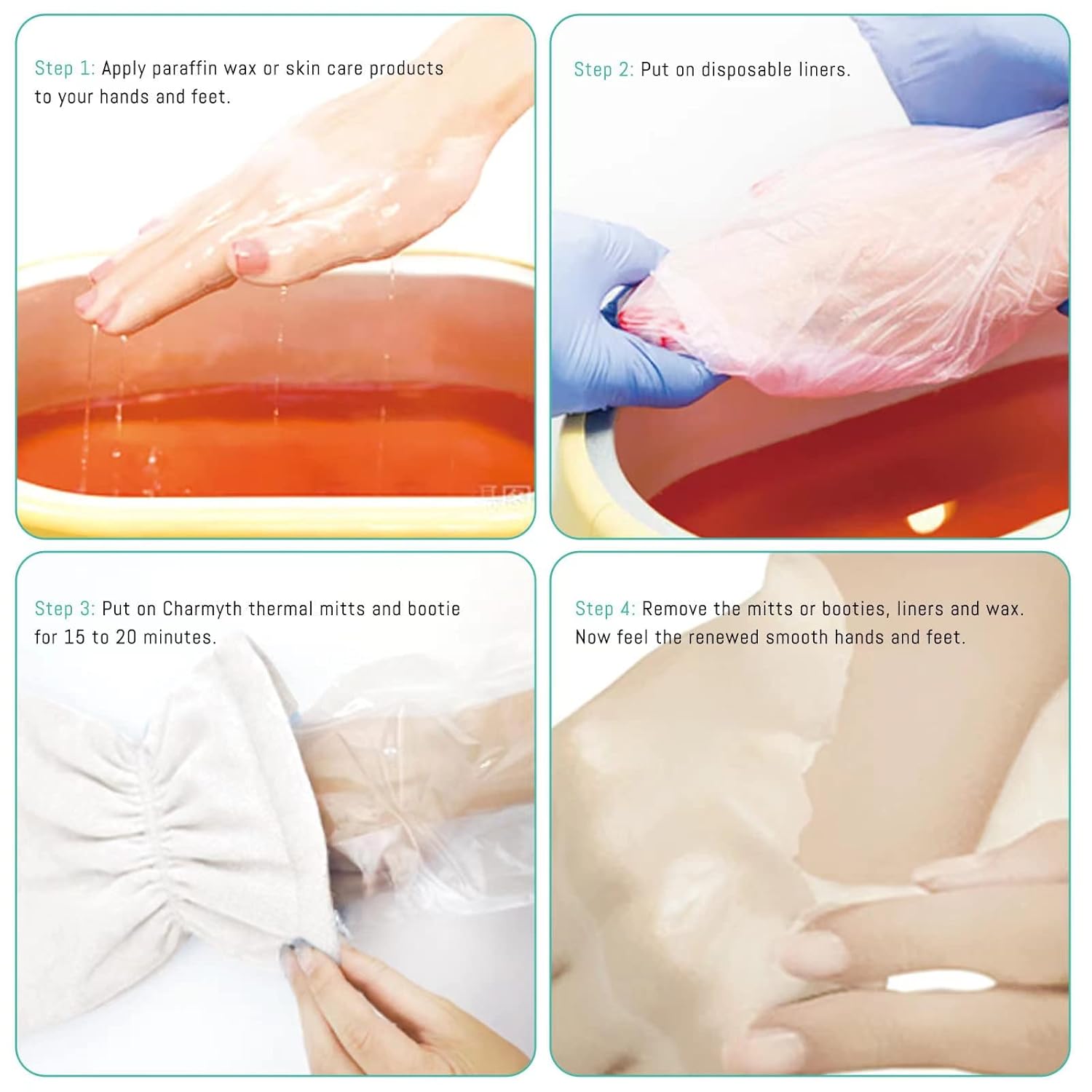 Step 1: Apply paraffin wax or skin care products to your hands and feet.

Step 2: Put on disposable liners.

Step 3: Put on Charmyth thermal mitts and bootie for 15 to 20 minutes.

Step 4: Remove the mitts or booties, liners and wax. Now feel the renewed smooth hands and feet.