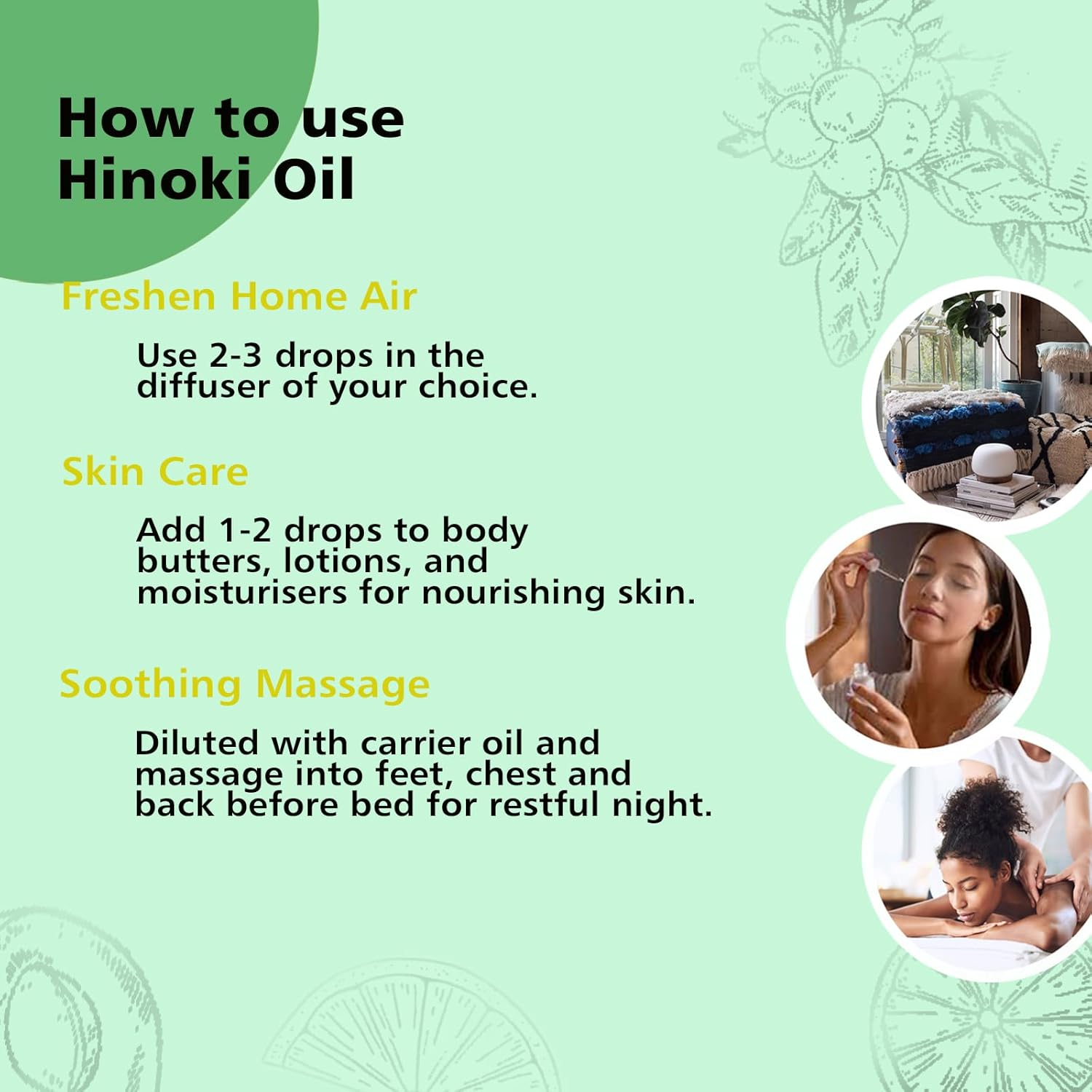 How to use Hinoki Oil

Freshen Home Air

Use 2-3 drops in the diffuser of your choice.

Skin Care

Add 1-2 drops to body butters, lotions, and moisturisers for nourishing skin.

Soothing Massage

Diluted with carrier oil and massage into feet, chest and back before bed for restful night.