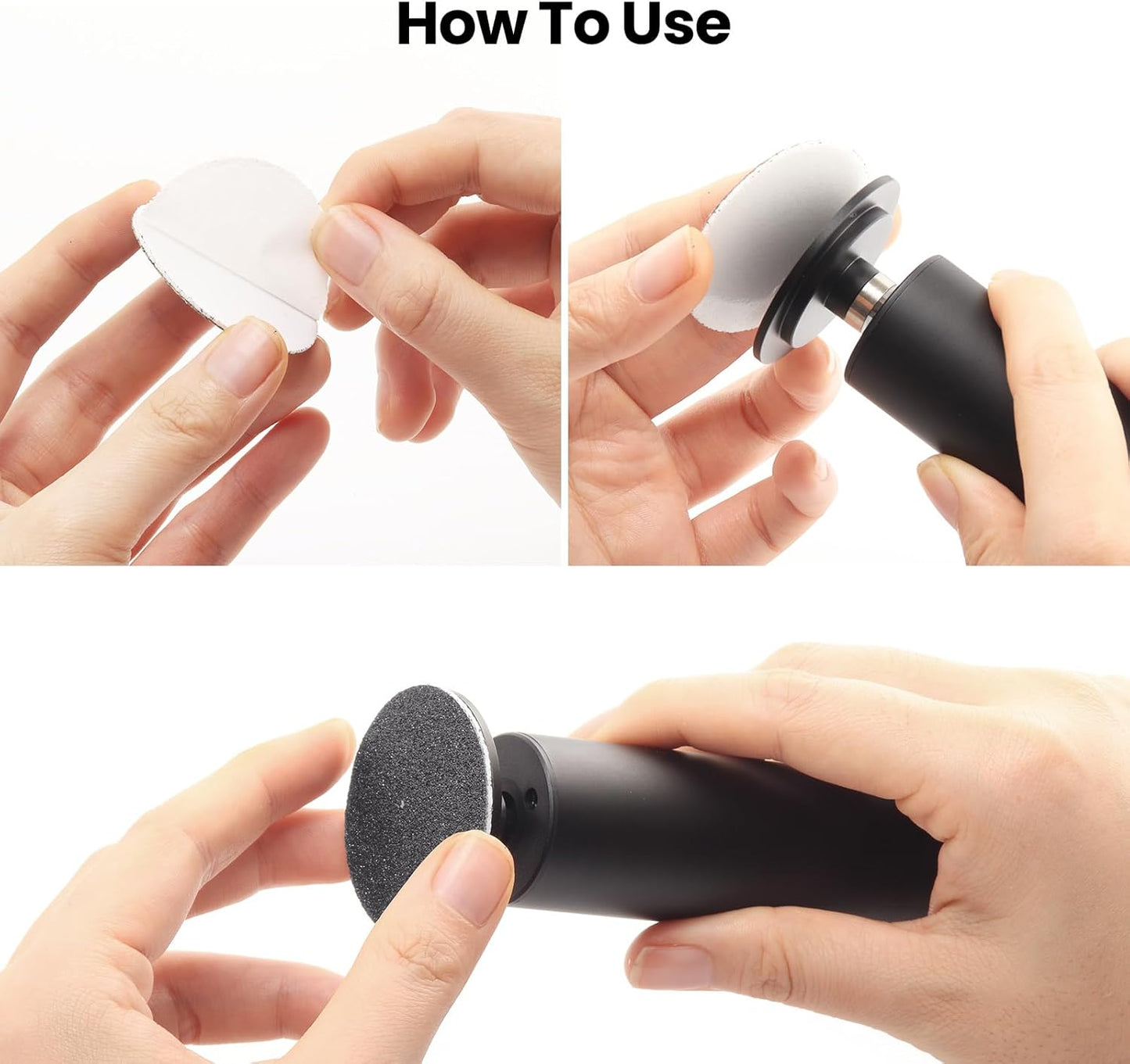 How To Use